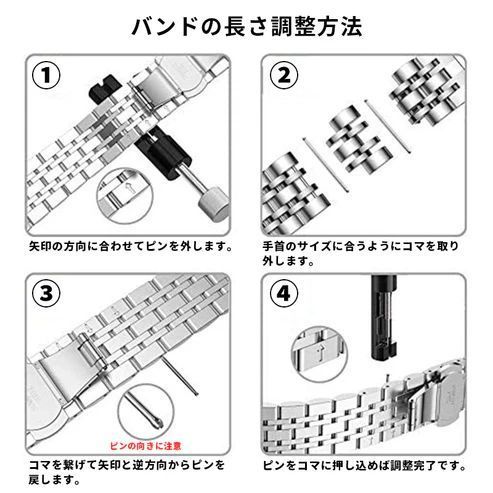 バンドの長さ調整方法

1

矢印の方向に合わせてピンを外します。

2

手首のサイズに合うようにコマを取り外します。

3

ピンの向きに注意

コマを繋げて矢印と逆方向からピンを戻します。

4

ピンをコマに押し込めば調整完了です。