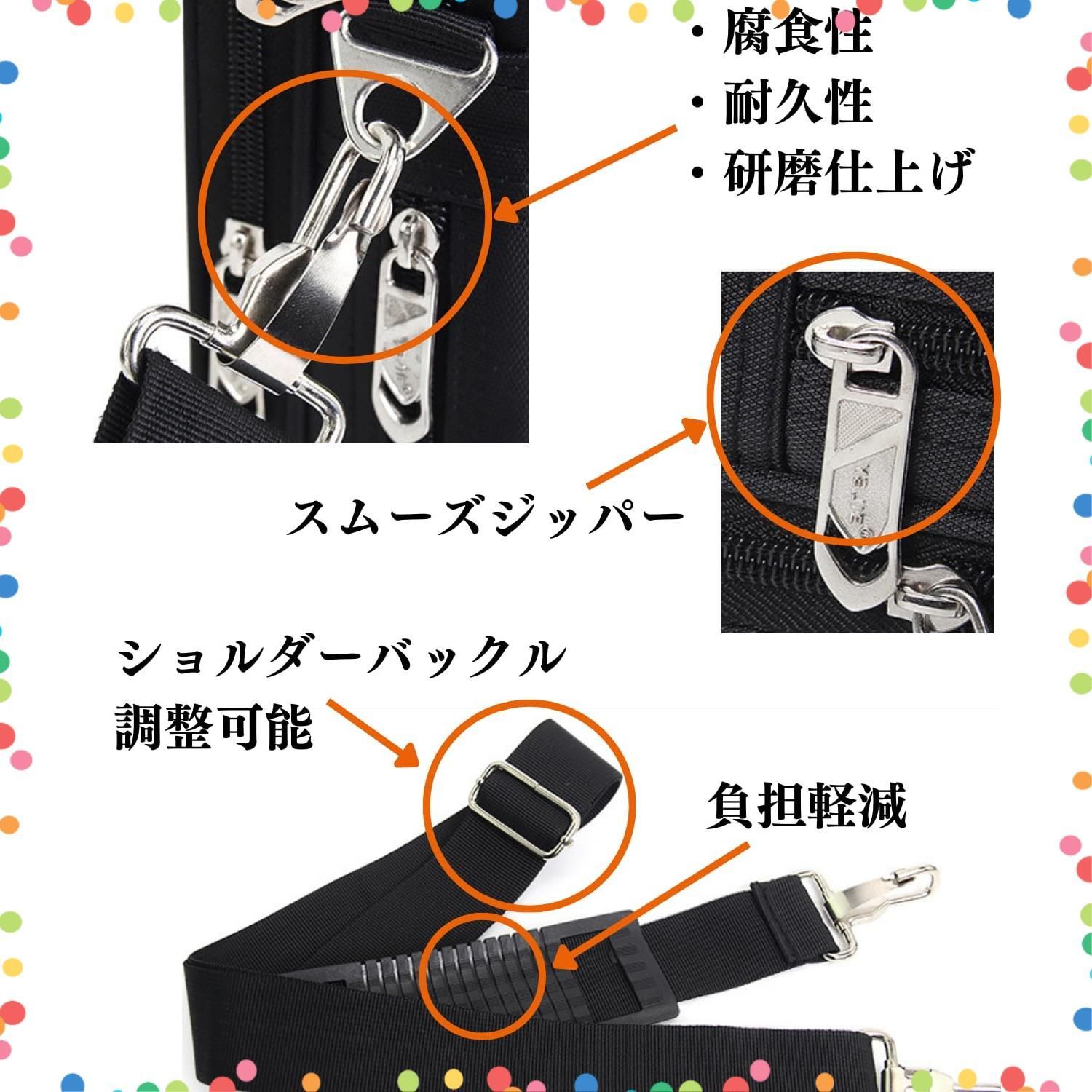 ・腐食性
・耐久性
・研磨仕上げ

スムーズジッパー

ショルダーバックル
調整可能

負担軽減