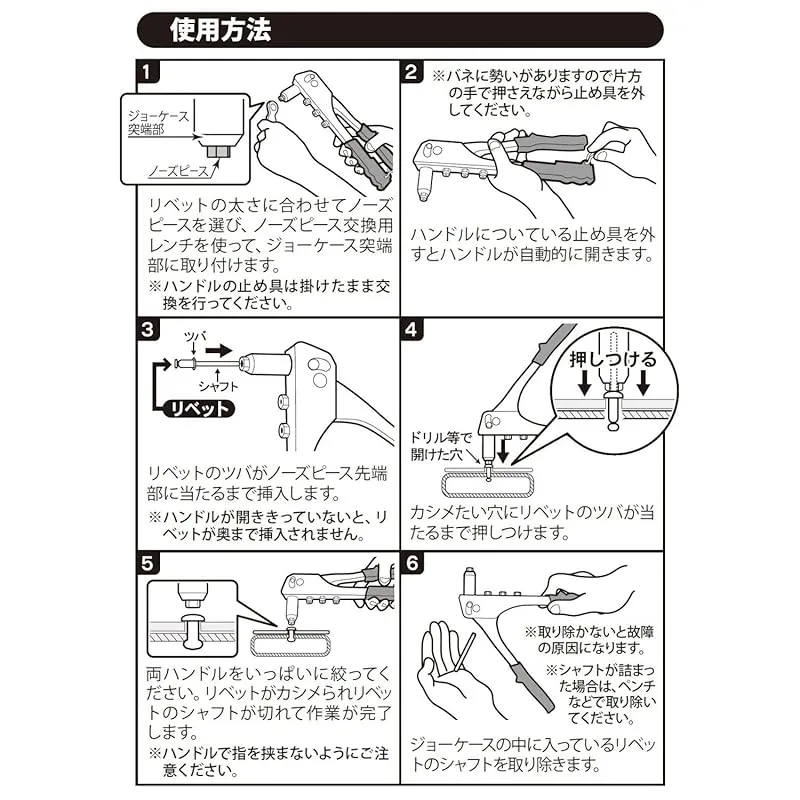 使用方法

1

ジョーケース突端部

ノーズピース

リベットの太さに合わせてノーズピースを選び、ノーズピース交換用レンチを使って、ジョーケース突端部に取り付けます。
※ハンドルの止め具は掛けたまま交換を行ってください。

2

※バネに勢いがありますので片方の手で押さえながら止め具を外してください。

ハンドルについている止め具を外すとハンドルが自動的に開きます。

3

ツバ

シャフト

リベット

リベットのツバがノーズピース先端部に当たるまで挿入します。
※ハンドルが開ききっていないと、リベットが奥まで挿入されません。

4

押しつける

ドリル等で開けた穴

カシメたい穴にリベットのツバが当たるまで押しつけます。

5

両ハンドルをいっぱいに絞ってください。リベットがカシメられリベットのシャフトが切れて作業が完了します。
※ハンドルで指を挟まないようにご注意ください。

6

※取り除かないと故障の原因になります。

※シャフトが詰まった場合は、ペンチなどで取り除いてください。

ジョーケースの中に入っているリベットのシャフトを取り除きます。