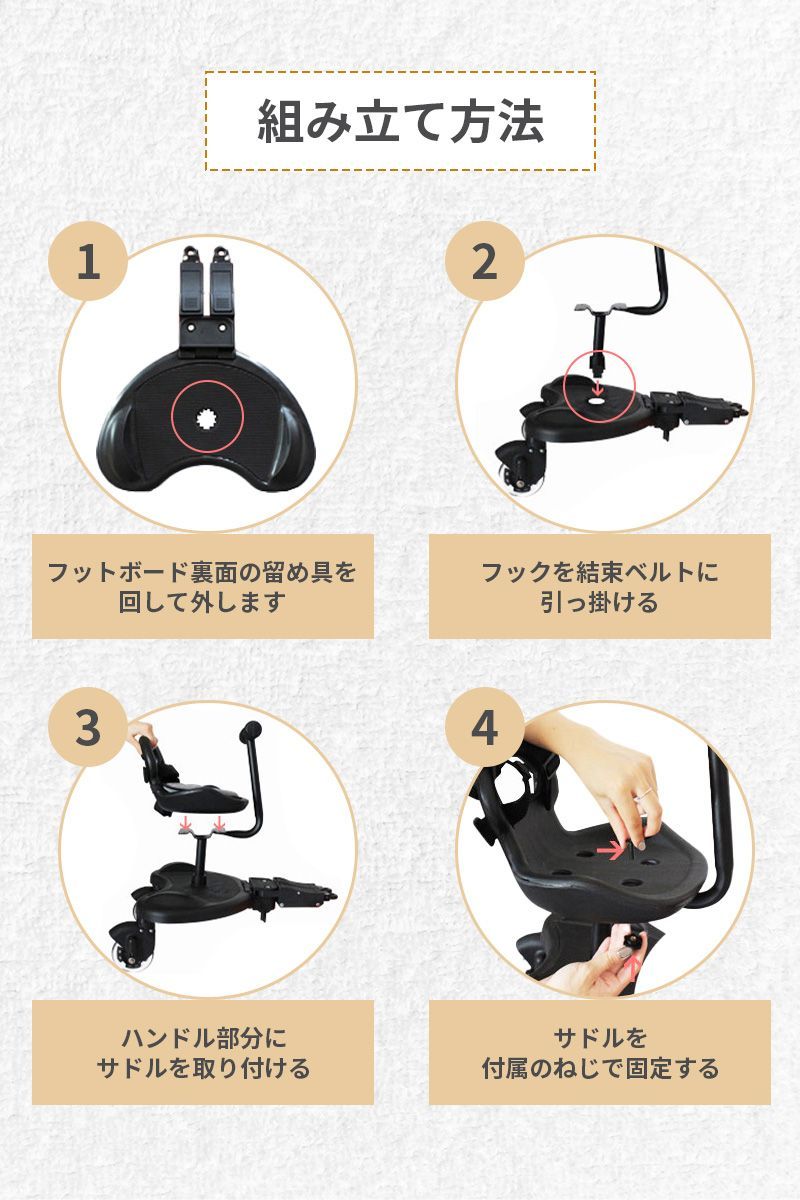 組み立て方法

1

フットボード裏面の留め具を回して外します

2

フックを結束ベルトに引っ掛ける

3

ハンドル部分にサドルを取り付ける

4

サドルを付属のねじで固定する