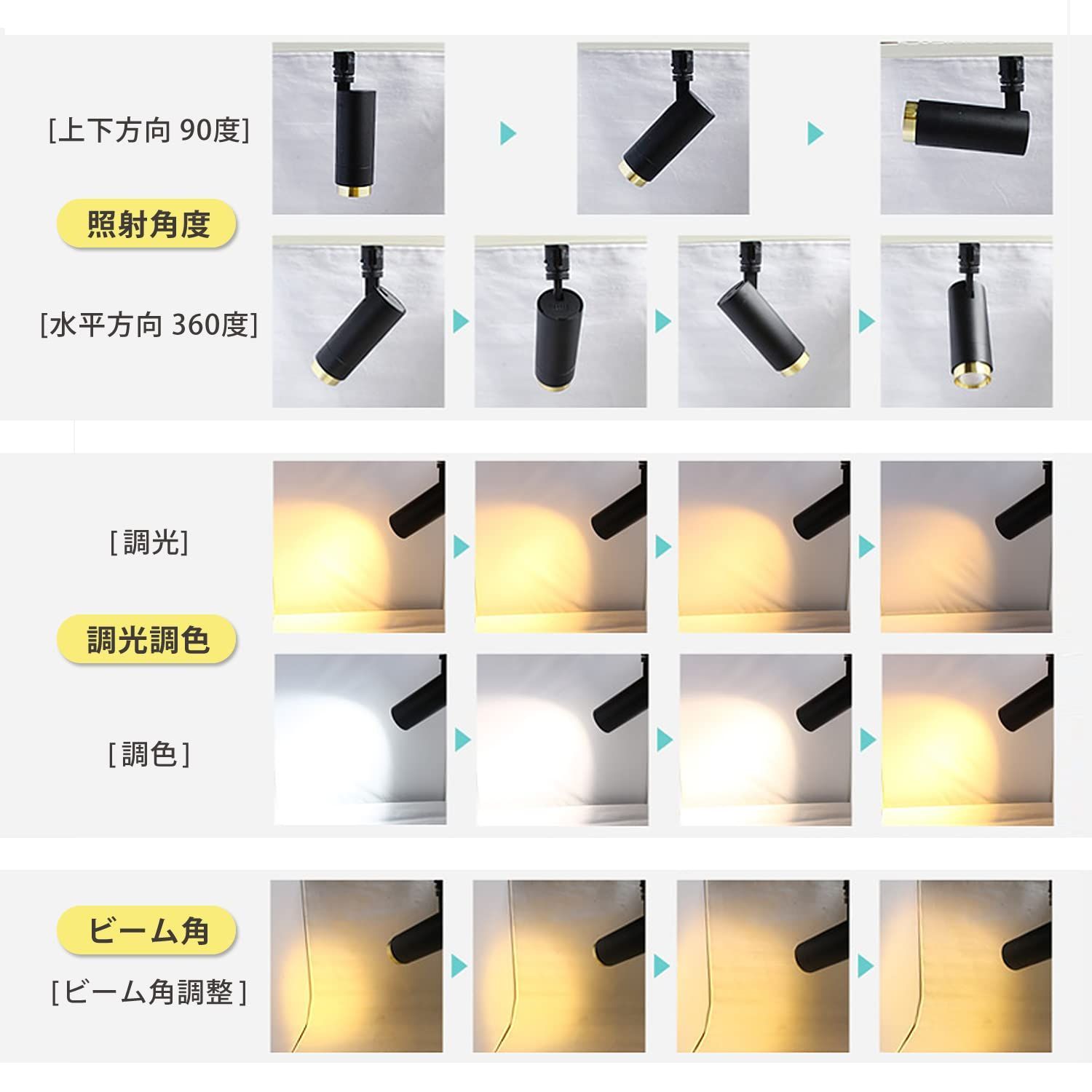 [上下方向 90度]

照射角度

[水平方向 360度]

[ 調光]

調光調色

[ 調色 ]

ビーム角

[ ビーム角調整 ]