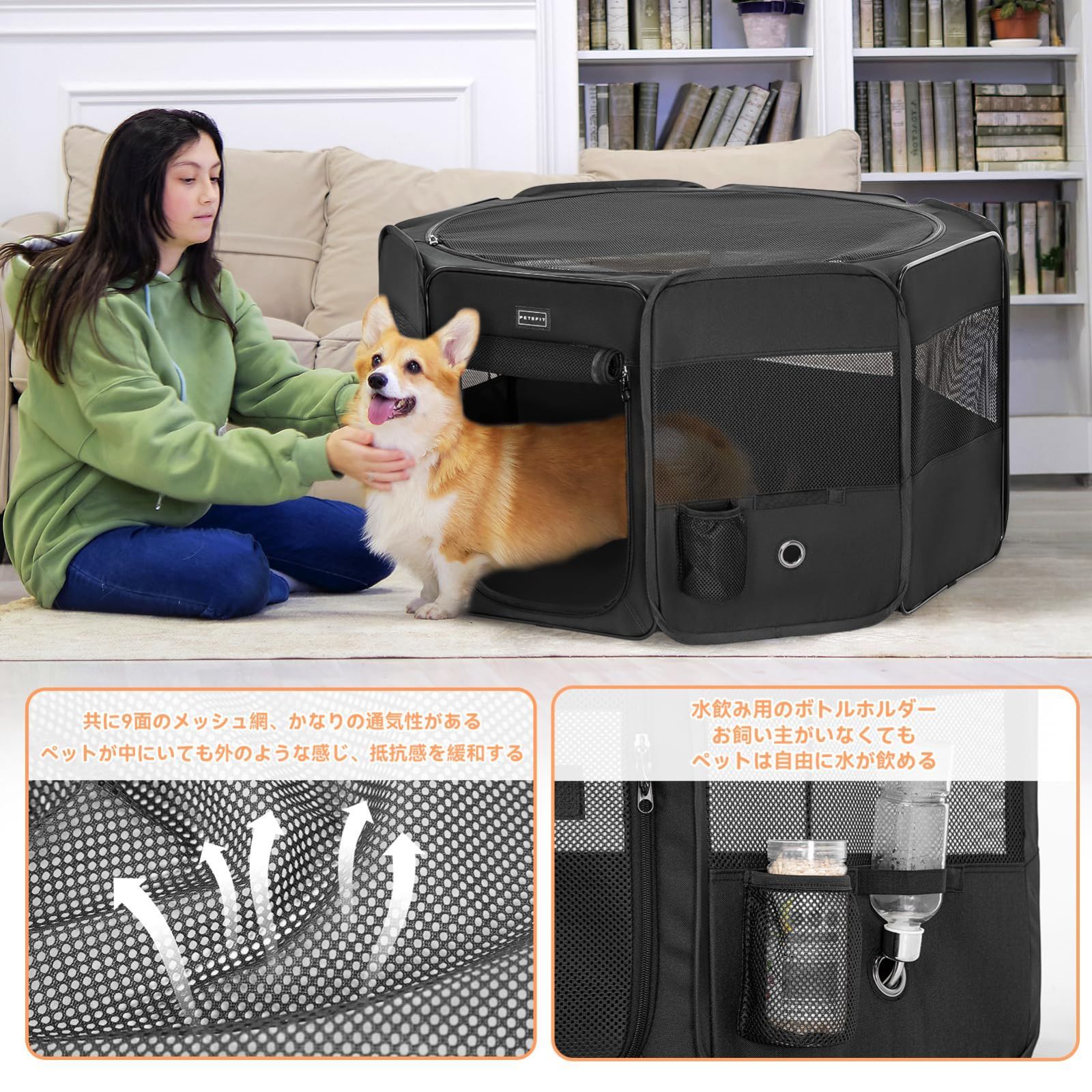 PETSFIT

共に9面のメッシュ網、かなりの通気性がある
ペットが中にいても外のような感じ、抵抗感を緩和する

水飲み用のボトルホルダー
お飼い主がいなくても
ペットは自由に水が飲める