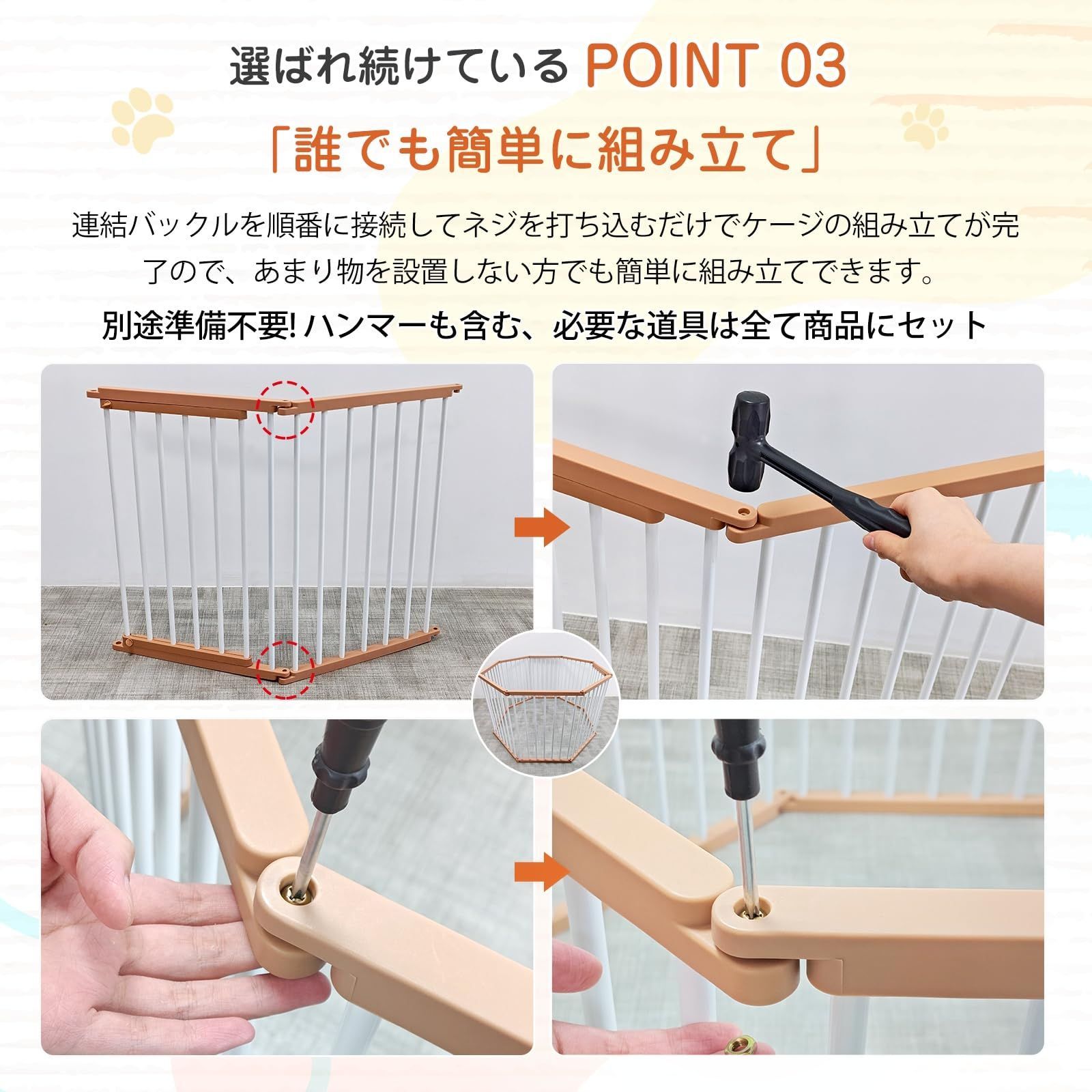 選ばれ続けている POINT 03

「誰でも簡単に組み立て」

連結バックルを順番に接続してネジを打ち込むだけでケージの組み立てが完了ので、あまり物を設置しない方でも簡単に組み立てできます。

別途準備不要! ハンマーも含む、必要な道具は全て商品にセット