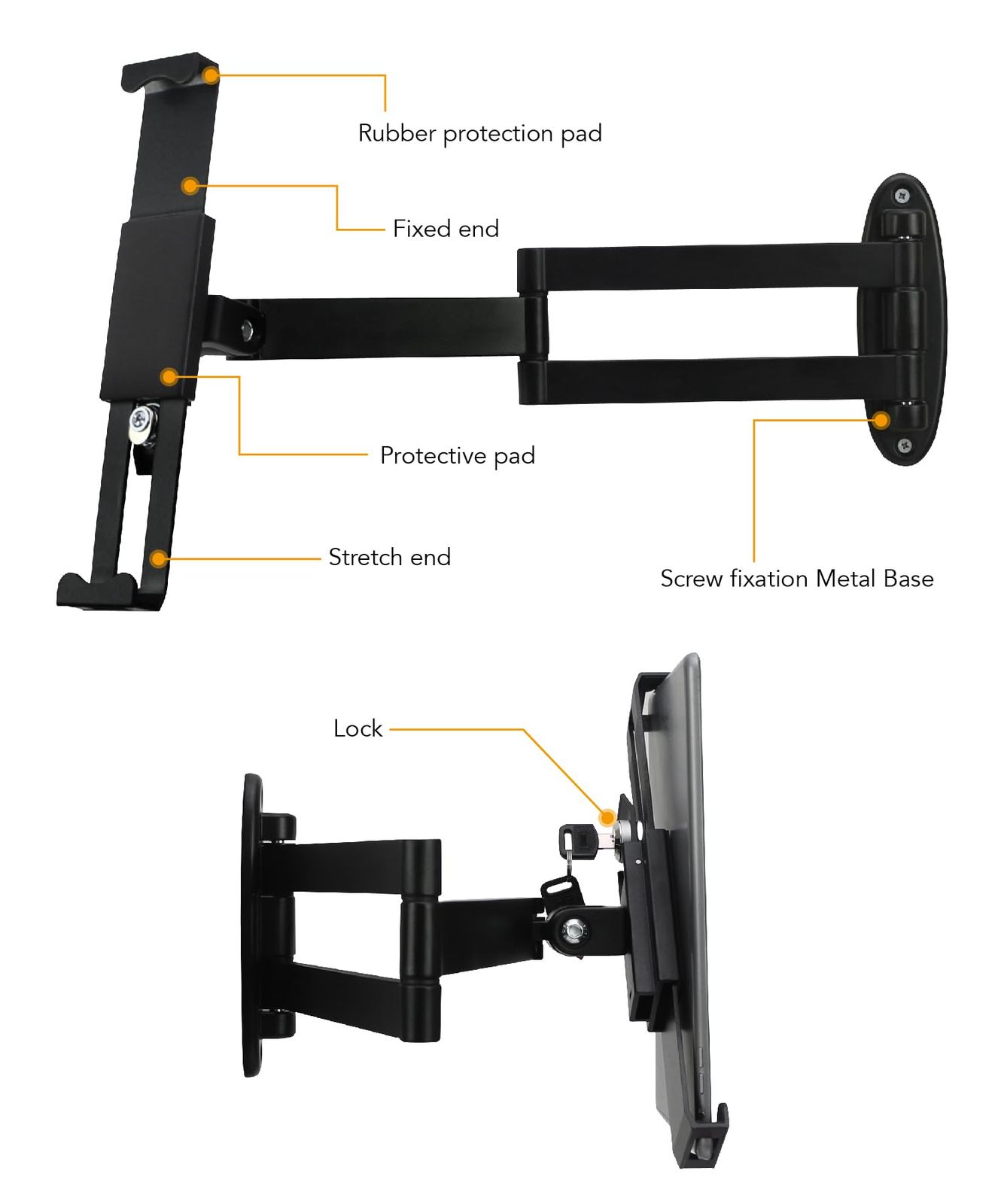 Rubber protection pad

Fixed end

Protective pad

Stretch end

Screw fixation Metal Base

Lock