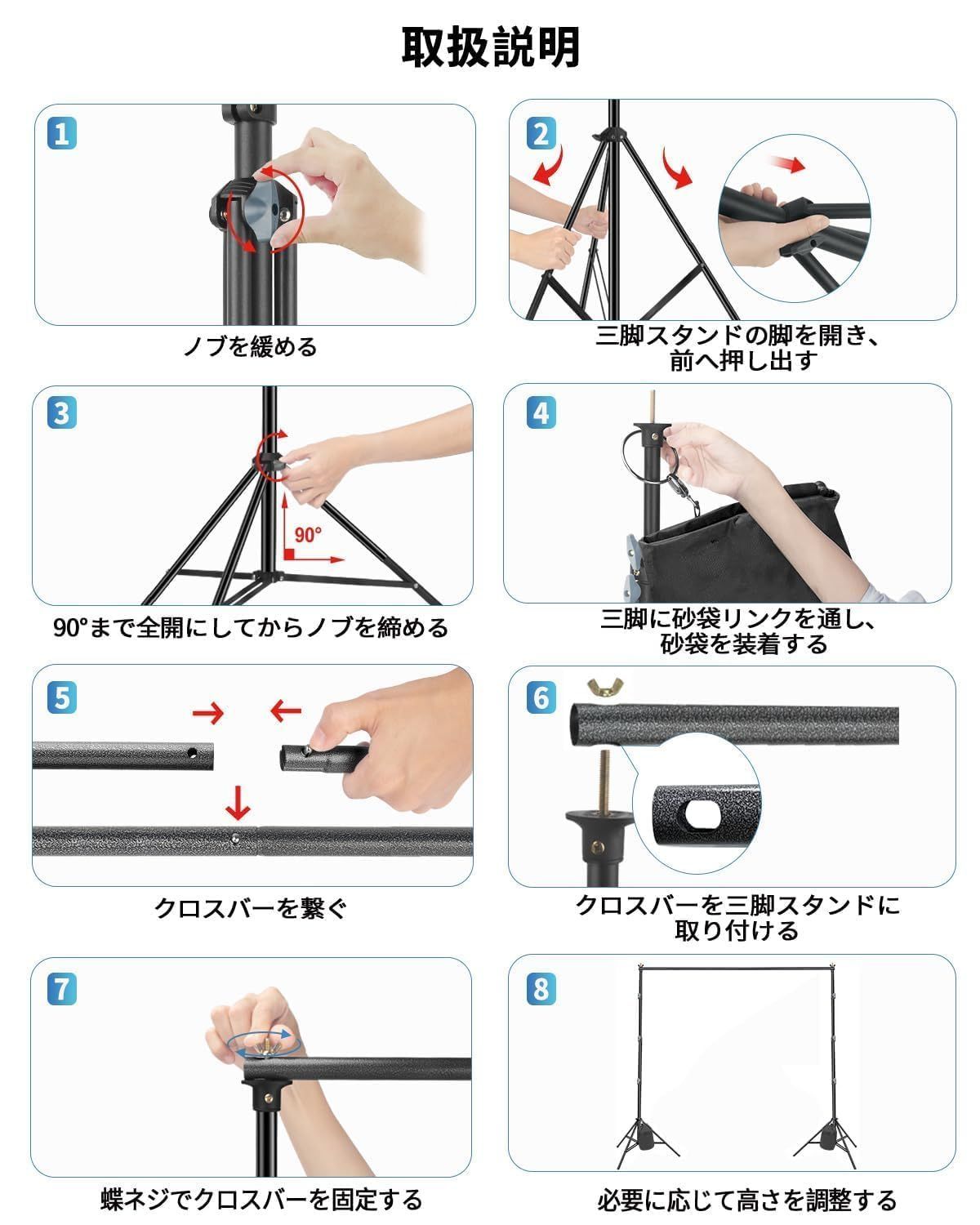 取扱説明

1
ノブを緩める

2
三脚スタンドの脚を開き、前へ押し出す

3
90°
90°まで全開にしてからノブを締める

4
三脚に砂袋リンクを通し、砂袋を装着する

5
クロスバーを繋ぐ

6
クロスバーを三脚スタンドに取り付ける

7
蝶ネジでクロスバーを固定する

8
必要に応じて高さを調整する