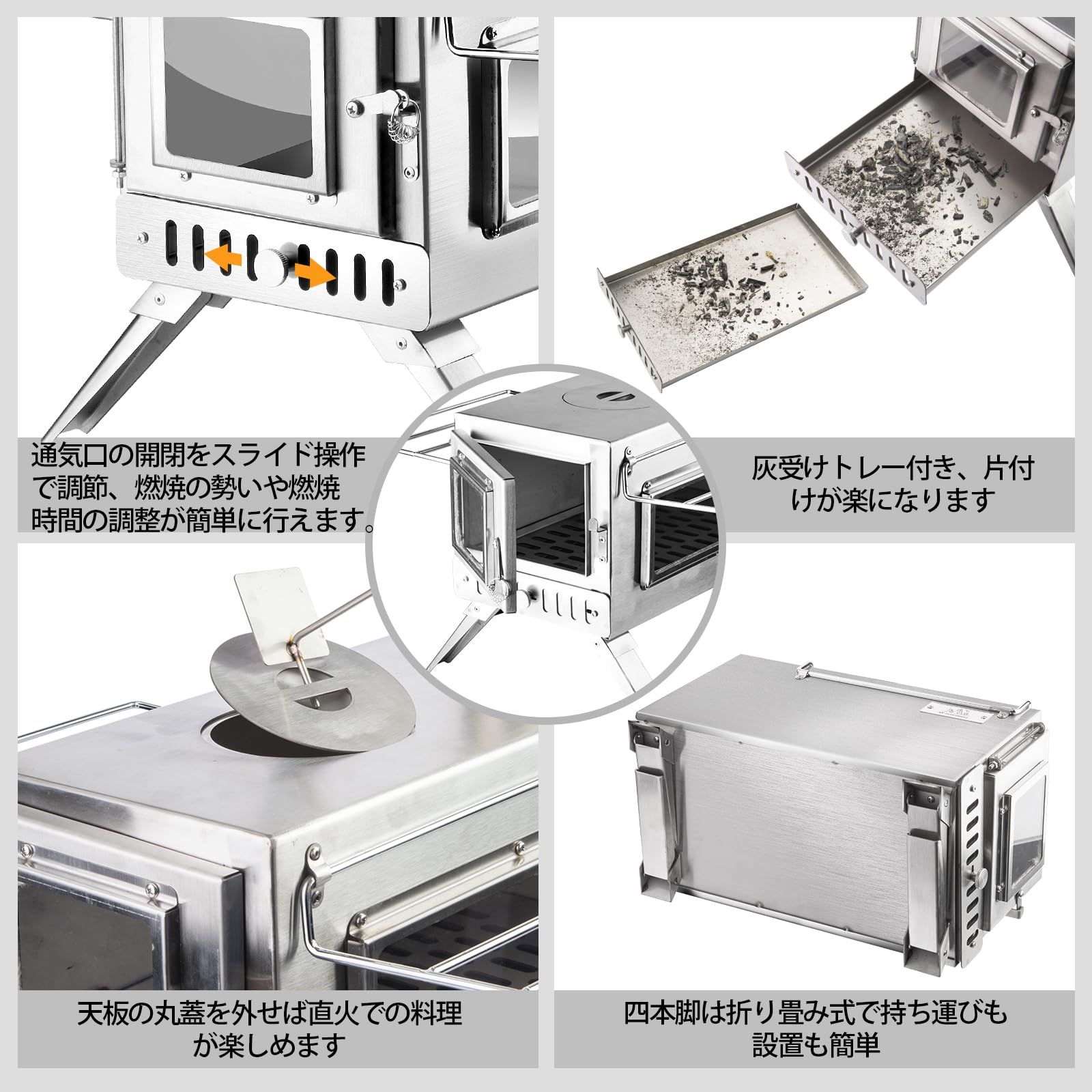 通気口の開閉をスライド操作で調節、燃焼の勢いや燃焼時間の調整が簡単に行えます。

灰受けトレー付き、片付けが楽になります

天板の丸蓋を外せば直火での料理が楽しめます

四本脚は折り畳み式で持ち運びも設置も簡単