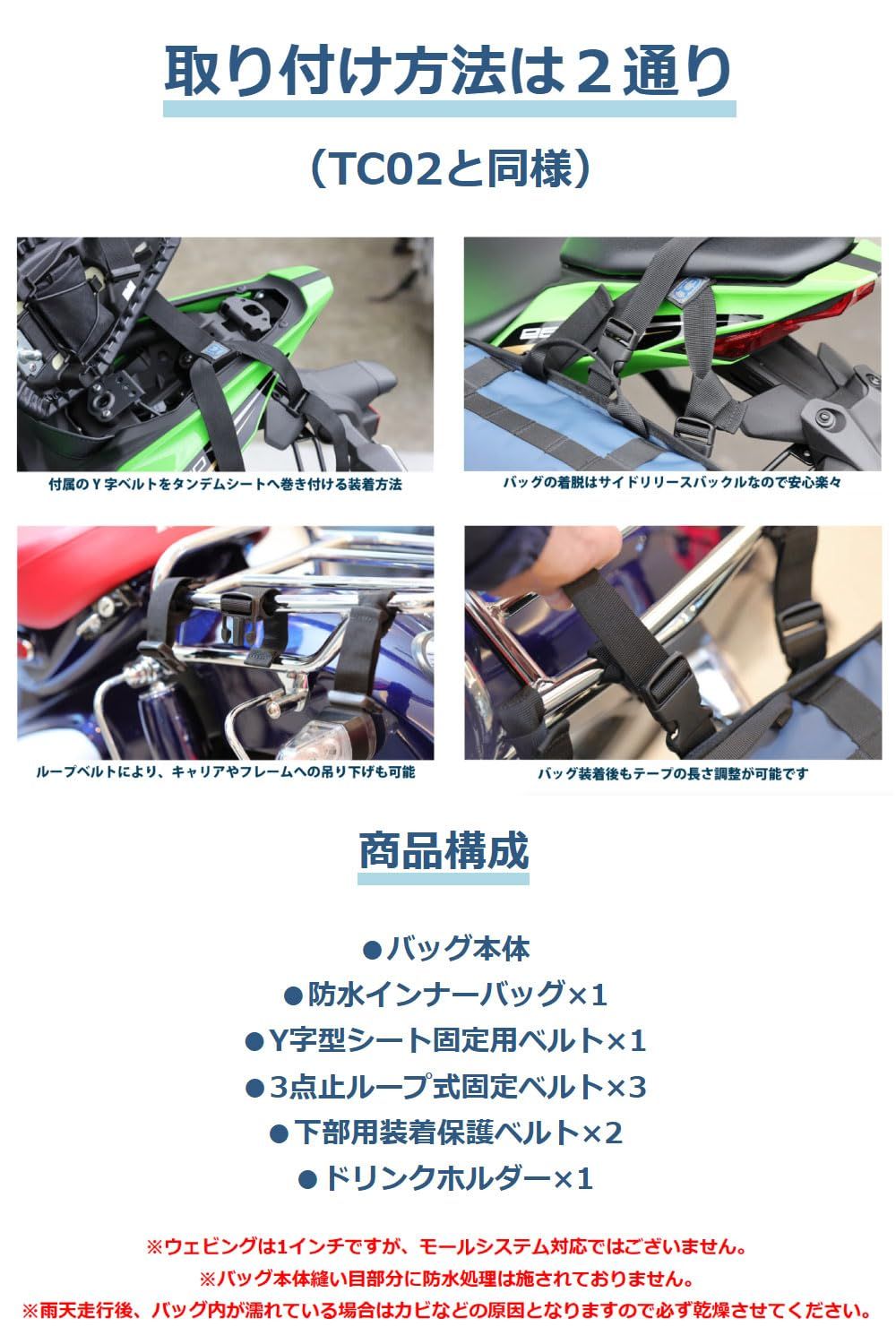 取り付け方法は２通り

（TC02と同様）

付属のＹ字ベルトをタンデムシートへ巻き付ける装着方法

バッグの着脱はサイドリリースバックルなので安心楽々

ループベルトにより、キャリアやフレームへの吊り下げも可能

バッグ装着後もテープの長さ調整が可能です

商品構成

●バッグ本体

●防水インナーバッグ×1

●Y字型シート固定用ベルト×1

●3点止ループ式固定ベルト×3

●下部用装着保護ベルト×2

●ドリンクホルダー×1

※ウェビングは1インチですが、モールシステム対応ではございません。

※バッグ本体縫い目部分に防水処理は施されておりません。

※雨天走行後、バッグ内が濡れている場合はカビなどの原因となりますので必ず乾燥させてください。