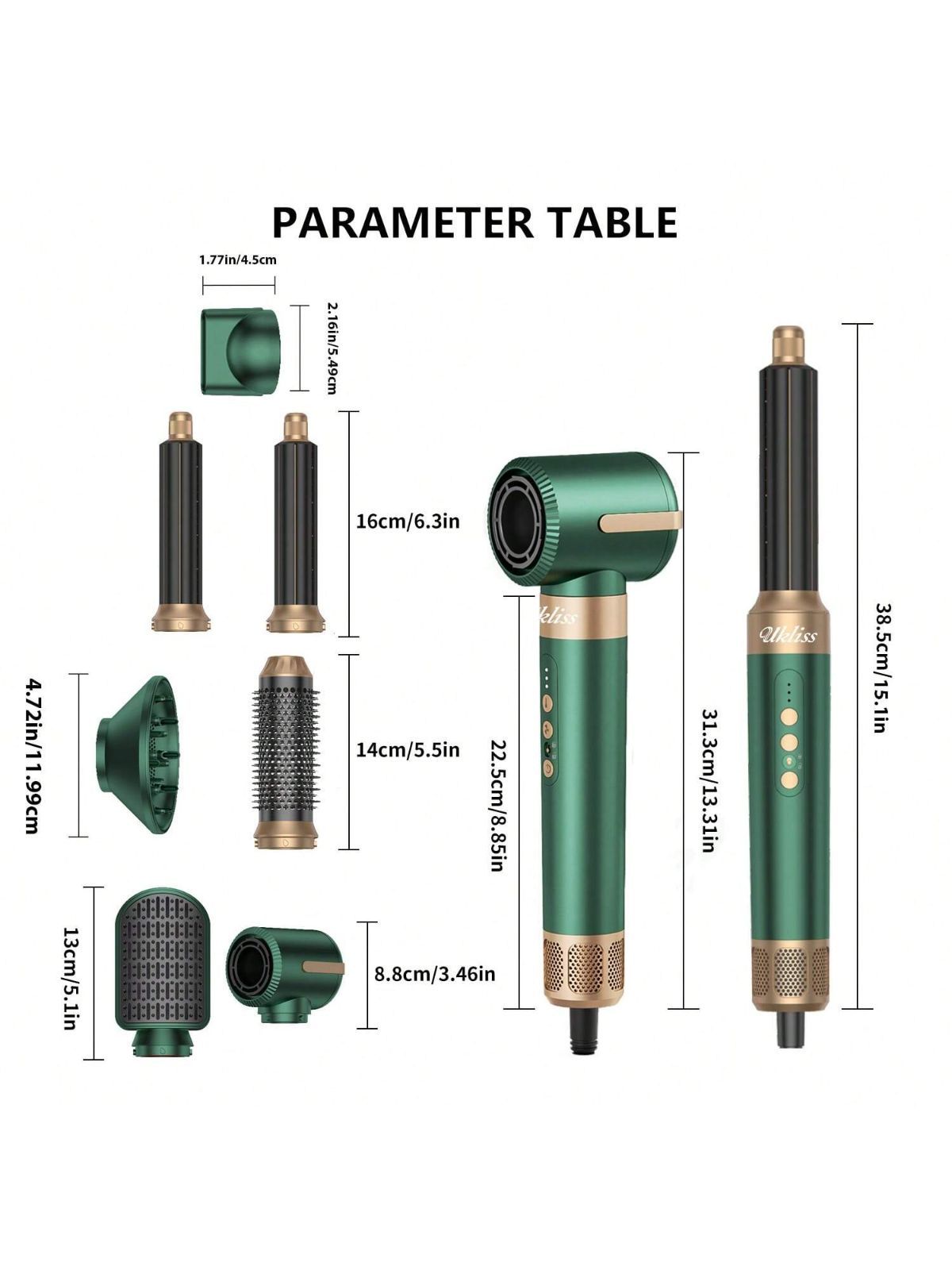 PARAMETER TABLE

1.77in/4.5cm

2.16in/5.49cm

16cm/6.3in

4.72in/11.99cm

14cm/5.5in

13cm/5.1in

8.8cm/3.46in

Ukliss

22.5cm/8.85in

31.3cm/13.31in

Ukliss

38.5cm/15.1in