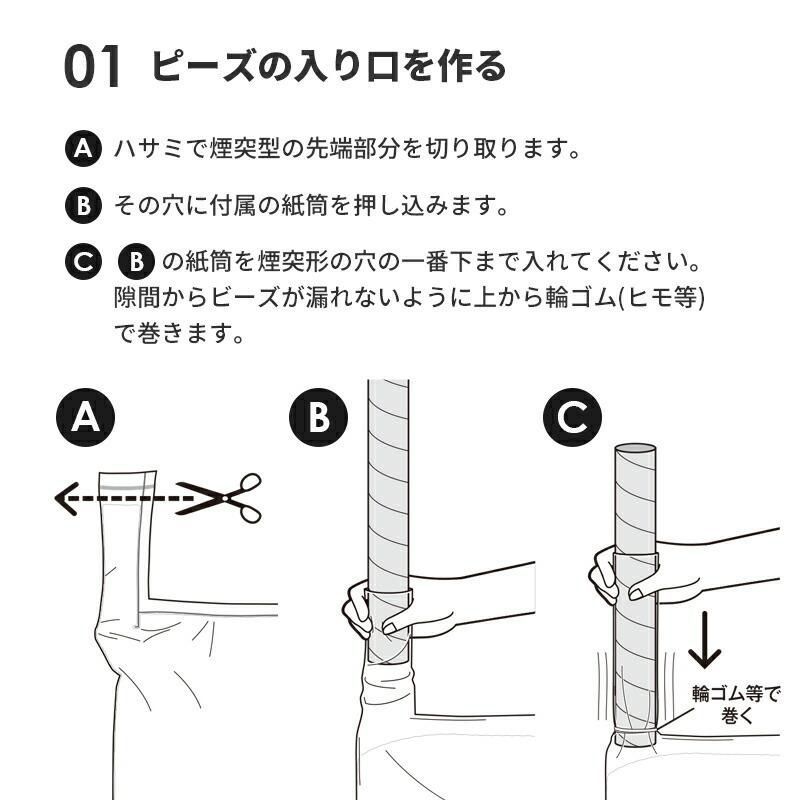 01 ビーズの入り口を作る

A ハサミで煙突型の先端部分を切り取ります。

B その穴に付属の紙筒を押し込みます。

C B の紙筒を煙突形の穴の一番下まで入れてください。隙間からビーズが漏れないように上から輪ゴム(ヒモ等)で巻きます。

A

B

C

輪ゴム等で巻く