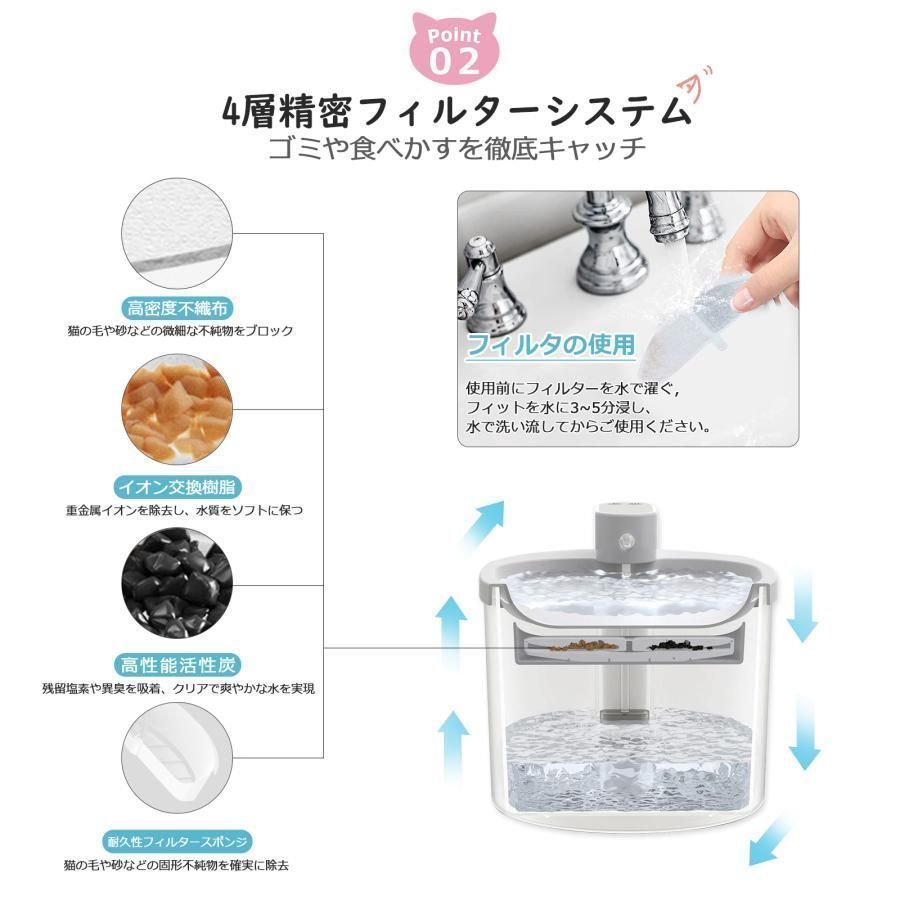 Point
02

4層精密フィルターシステム
ゴミや食べかすを徹底キャッチ

高密度不織布
猫の毛や砂などの微細な不純物をブロック

イオン交換樹脂
重金属イオンを除去し、水質をソフトに保つ

高性能活性炭
残留塩素や異臭を吸着、クリアで爽やかな水を実現

耐久性フィルタースポンジ
猫の毛や砂などの固形不純物を確実に除去

フィルタの使用
使用前にフィルターを水で濯ぐ,
フィットを水に3~5分浸し、
水で洗い流してからご使用ください。