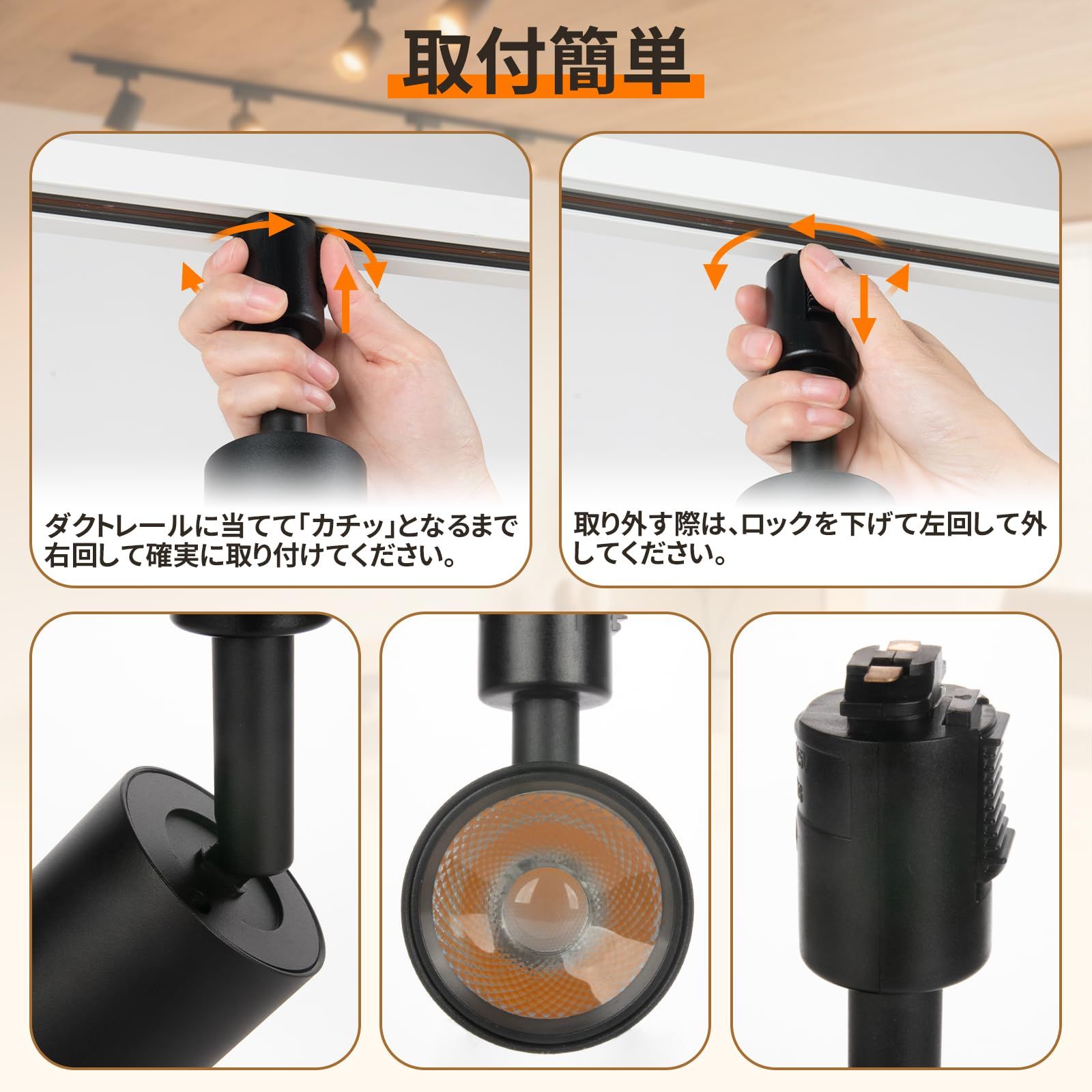 取付簡単

ダクトレールに当てて「カチッ」となるまで右回して確実に取り付けてください。

取り外す際は、ロックを下げて左回して外してください。