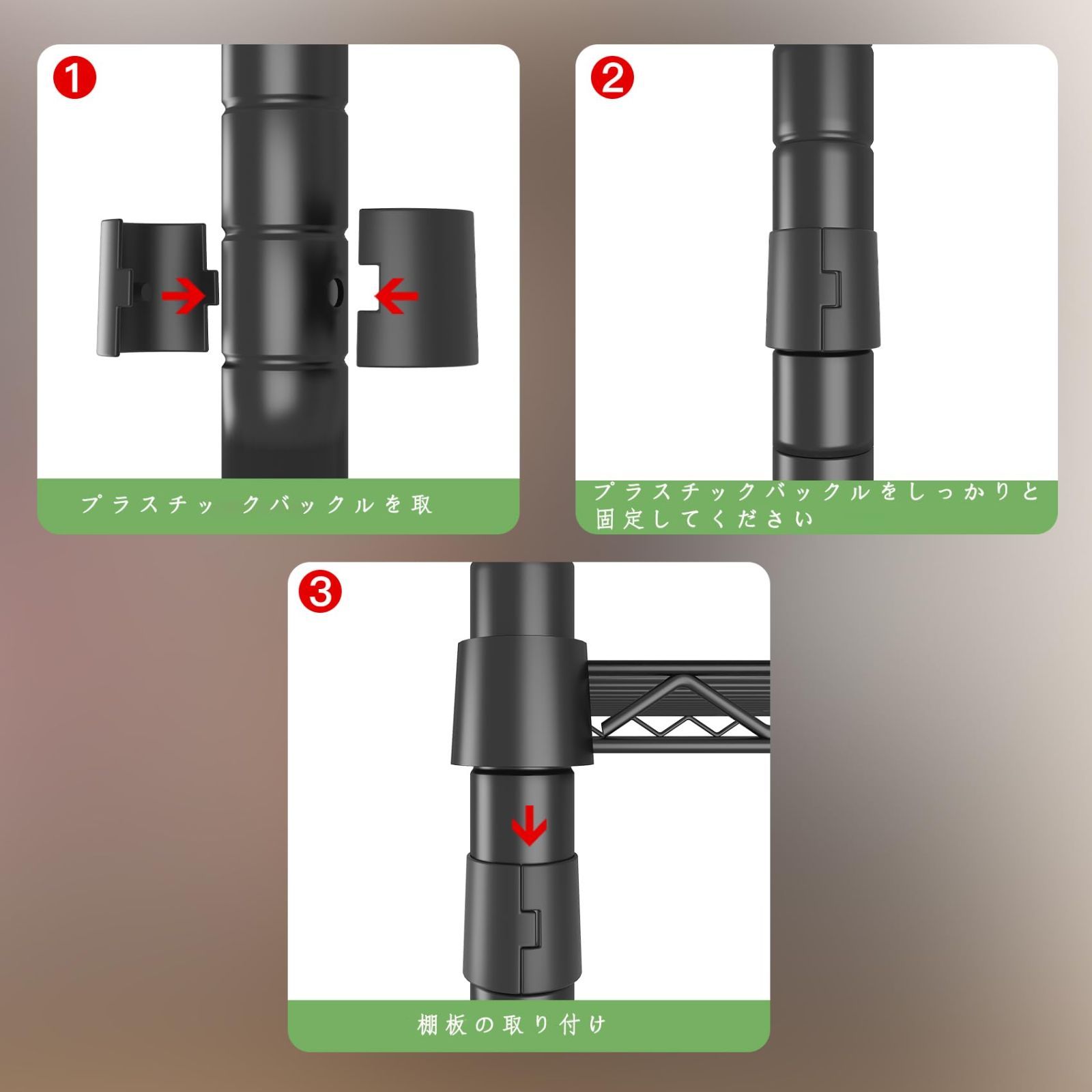 1

プラスチッ クバックルを取

2

プラスチックバックルをしっかりと固定してください

3

棚板の取り付け