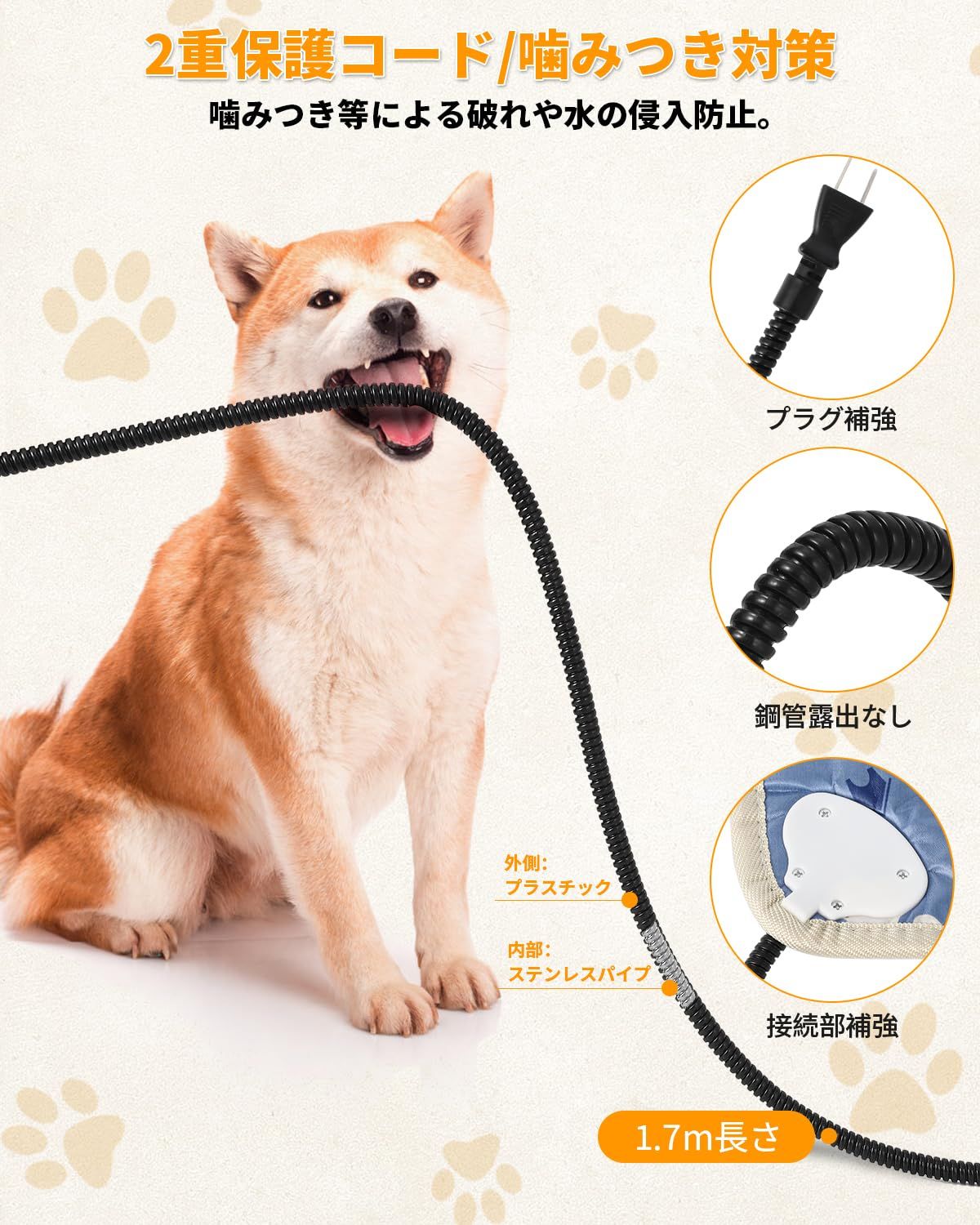 2重保護コード/噛みつき対策

噛みつき等による破れや水の侵入防止。

プラグ補強

鋼管露出なし

外側:
プラスチック

内部:
ステンレスパイプ

接続部補強

1.7m長さ