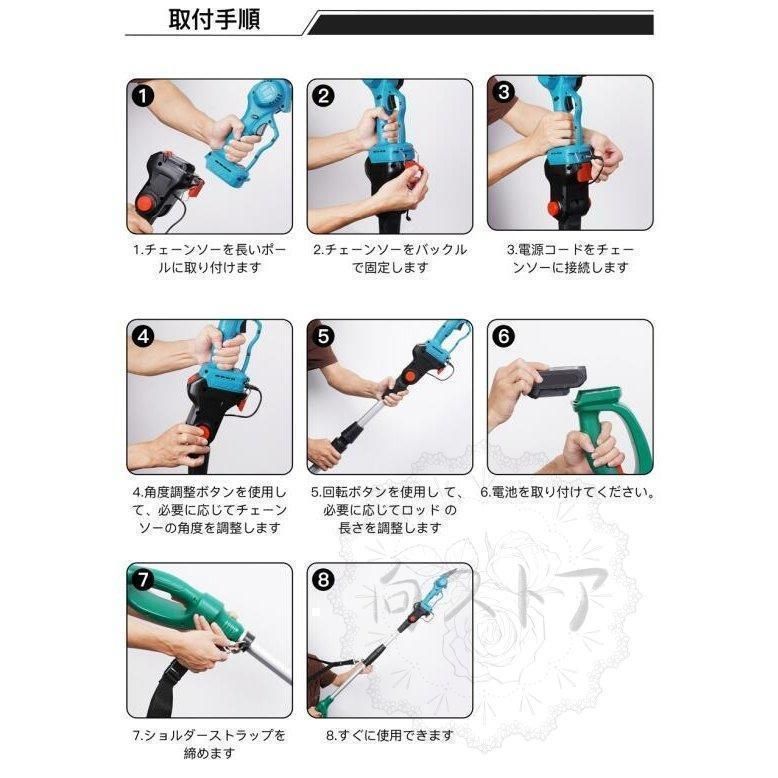 取付手順

1

1.チェーンソーを長いポールに取り付けます

2

2.チェーンソーをバックルで固定します

3

3.電源コードをチェーンソーに接続します

4

4.角度調整ボタンを使用して、必要に応じてチェーンソーの角度を調整します

5

5.回転ボタンを使用し て、必要に応じてロッド の長さを調整します

6

6.電池を取り付けてください。

7

7.ショルダーストラップを締めます

8

8.すぐに使用できます

向ストア