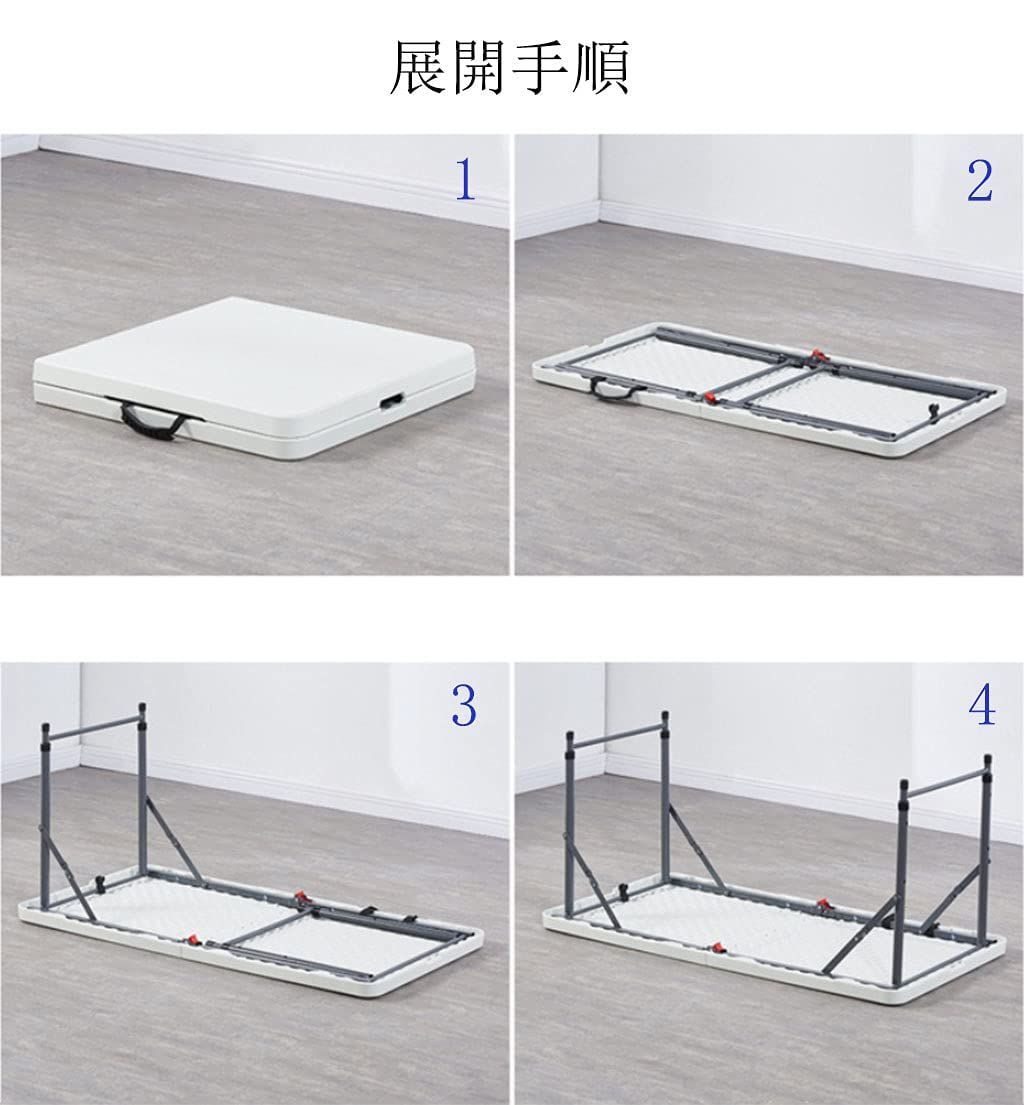 展開手順

1

2

3

4