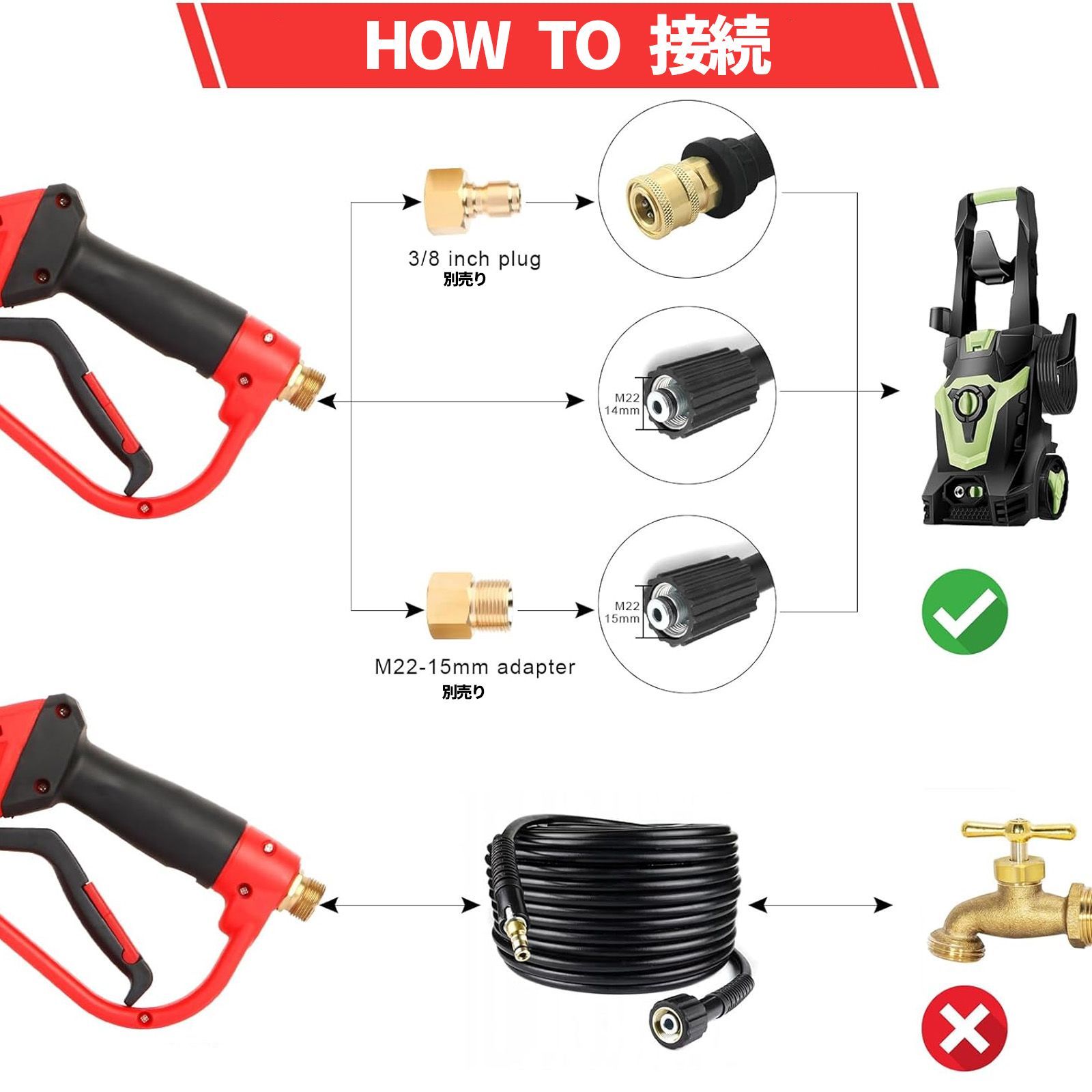 HOW TO 接続

3/8 inch plug
別売り

M22
14mm

M22
15mm

M22-15mm adapter
別売り