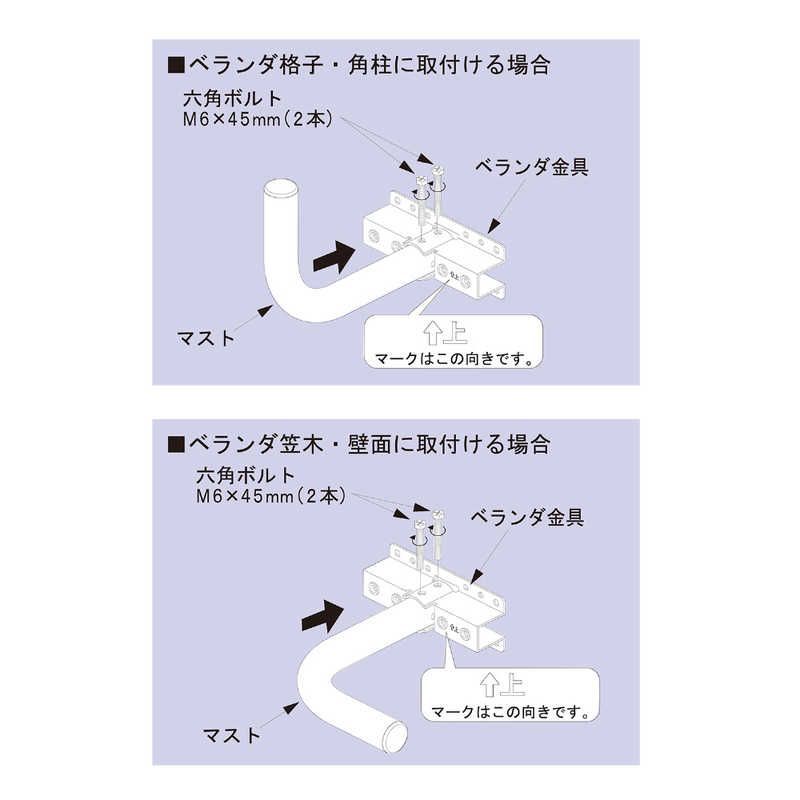 ■ベランダ格子・角柱に取付ける場合

六角ボルト
M6×45mm（2本）

ベランダ金具

マスト

上
マークはこの向きです。

■ベランダ笠木・壁面に取付ける場合

六角ボルト
M6×45mm（2本）

ベランダ金具

マスト

上
マークはこの向きです。