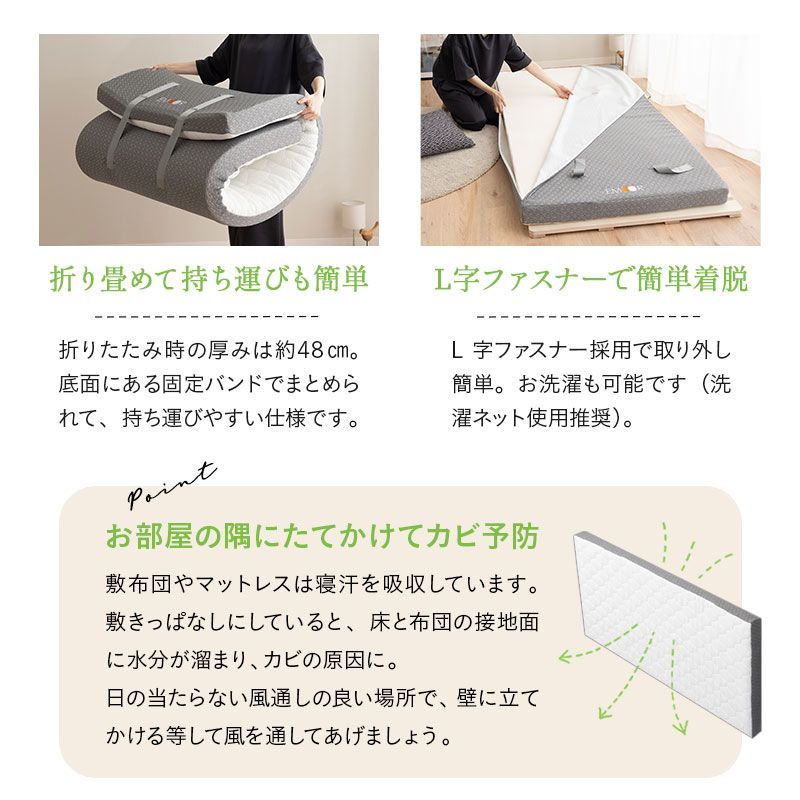 折り畳めて持ち運びも簡単

折りたたみ時の厚みは約48㎝。底面にある固定バンドでまとめられて、持ち運びやすい仕様です。

L字ファスナーで簡単着脱

L 字ファスナー採用で取り外し簡単。お洗濯も可能です（洗濯ネット使用推奨）。

Point

お部屋の隅にたてかけてカビ予防

敷布団やマットレスは寝汗を吸収しています。敷きっぱなしにしていると、床と布団の接地面に水分が溜まり、カビの原因に。
日の当たらない風通しの良い場所で、壁に立てかける等して風を通してあげましょう。