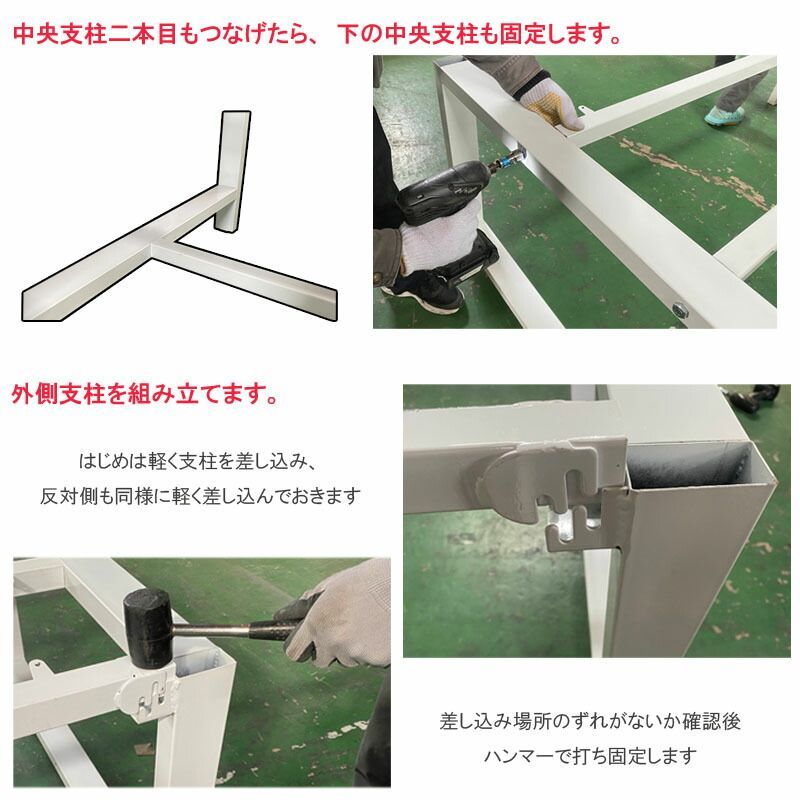 中央支柱二本目もつなげたら、 下の中央支柱も固定します。

外側支柱を組み立てます。

はじめは軽く支柱を差し込み、
反対側も同様に軽く差し込んでおきます

差し込み場所のずれがないか確認後
ハンマーで打ち固定します