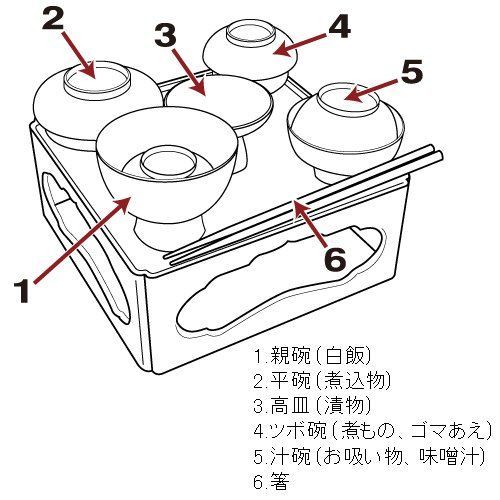 2
3
4
5
1
6

1.親碗(白飯)
2.平碗(煮込物)
3.高皿(漬物)
4.ツボ碗(煮もの、ゴマあえ)
5.汁碗(お吸い物、味噌汁)
6.箸