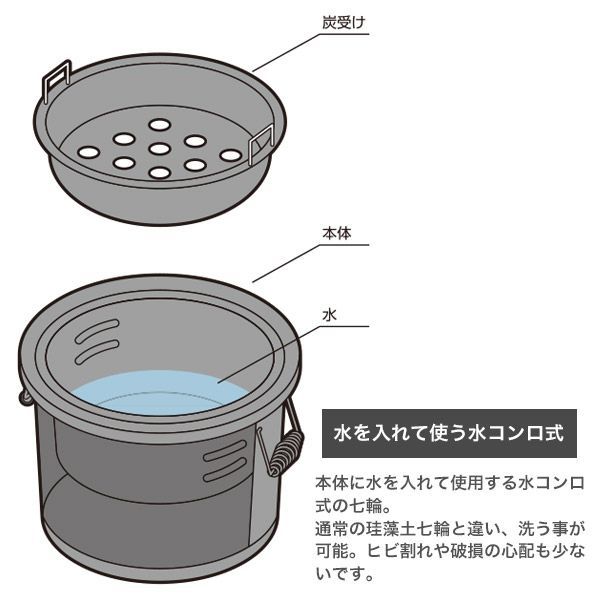 炭受け

本体

水

水を入れて使う水コンロ式

本体に水を入れて使用する水コンロ式の七輪。
通常の珪藻土七輪と違い、洗う事が可能。ヒビ割れや破損の心配も少ないです。