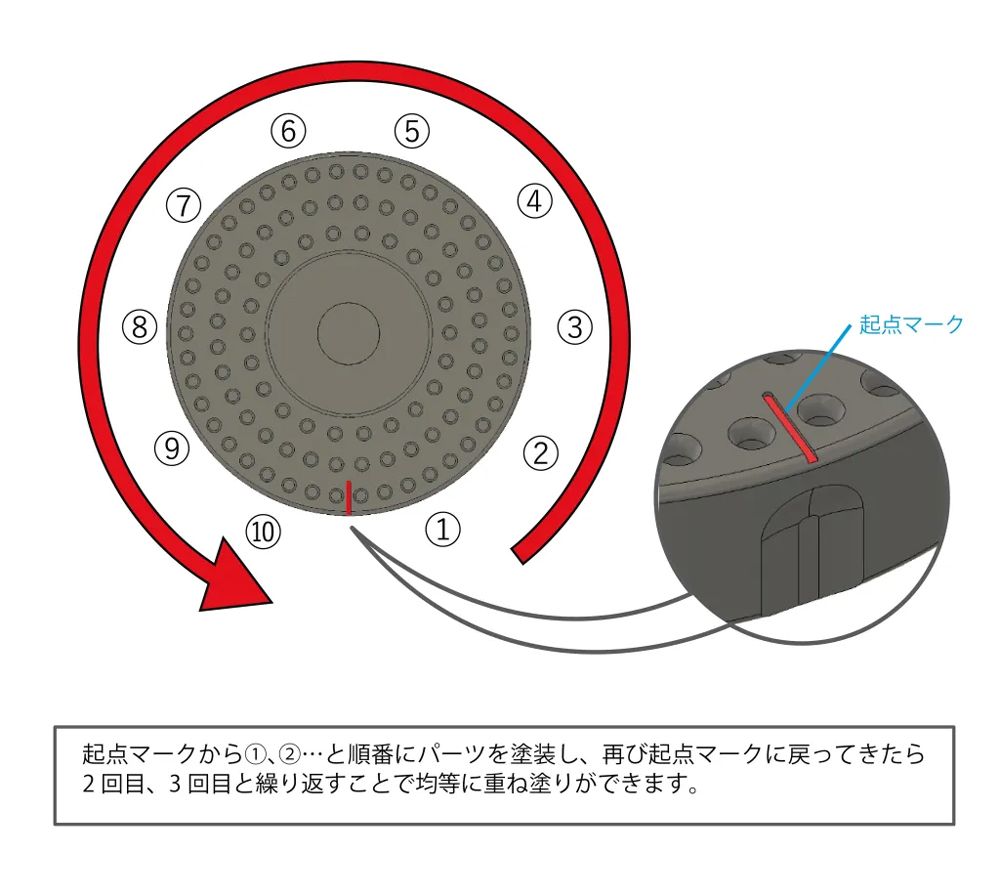 ⑥ ⑤
⑦ ④
⑧ ③
⑨ ②
⑩ ①

起点マーク

起点マークから①、②…と順番にパーツを塗装し、再び起点マークに戻ってきたら2回目、3回目と繰り返すことで均等に重ね塗りができます。