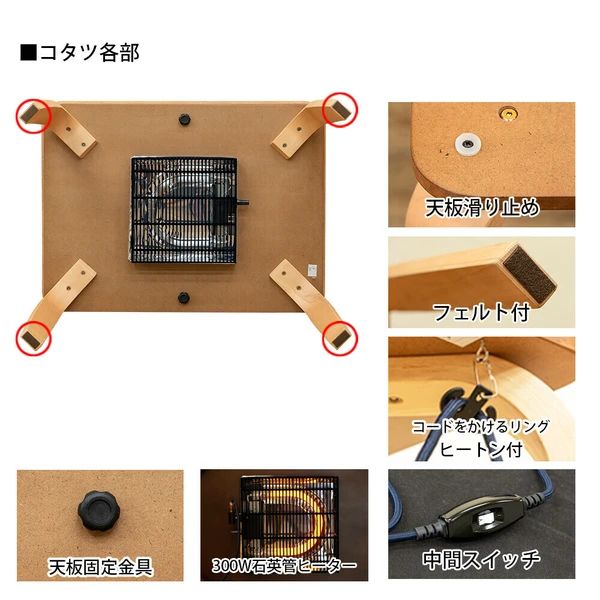 ■コタツ各部

天板滑り止め

フェルト付

コードをかけるリング
ヒートン付

天板固定金具

300W石英管ヒーター

中間スイッチ