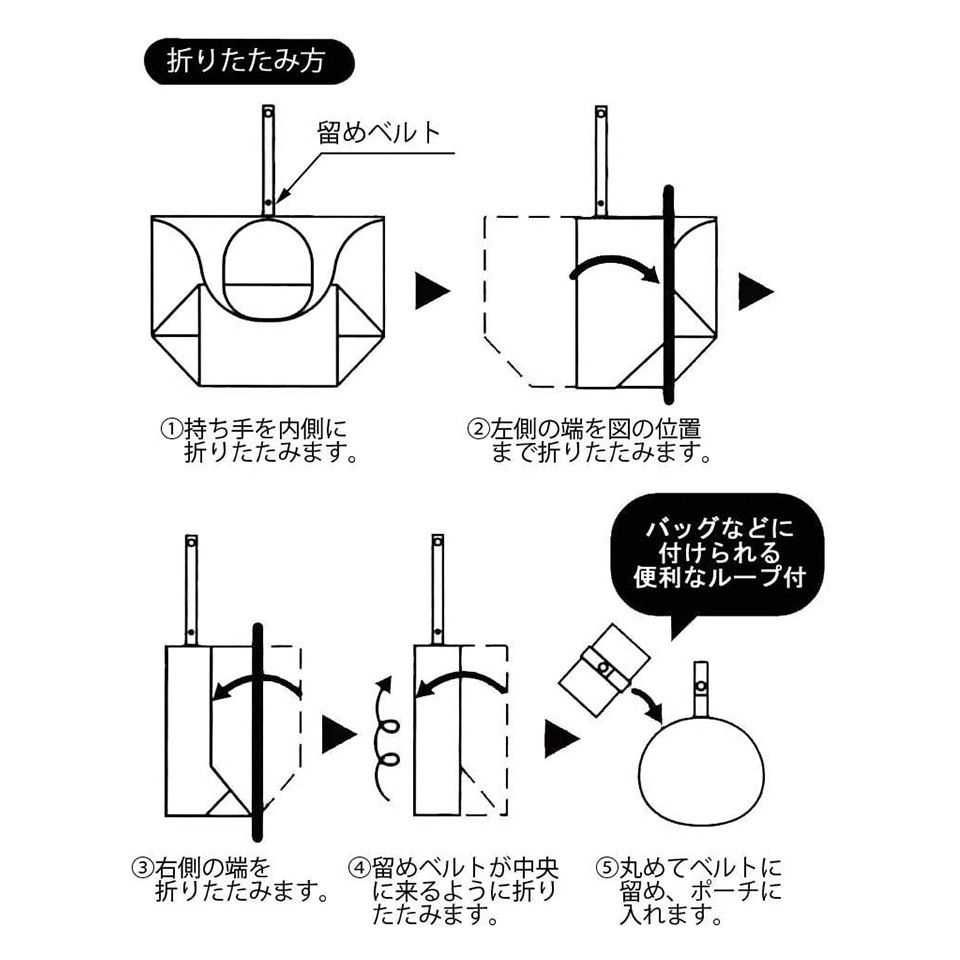 折りたたみ方

留めベルト

①持ち手を内側に折りたたみます。

②左側の端を図の位置まで折りたたみます。

バッグなどに付けられる便利なループ付

③右側の端を折りたたみます。

④留めベルトが中央に来るように折りたたみます。

⑤丸めてベルトに留め、ポーチに入れます。