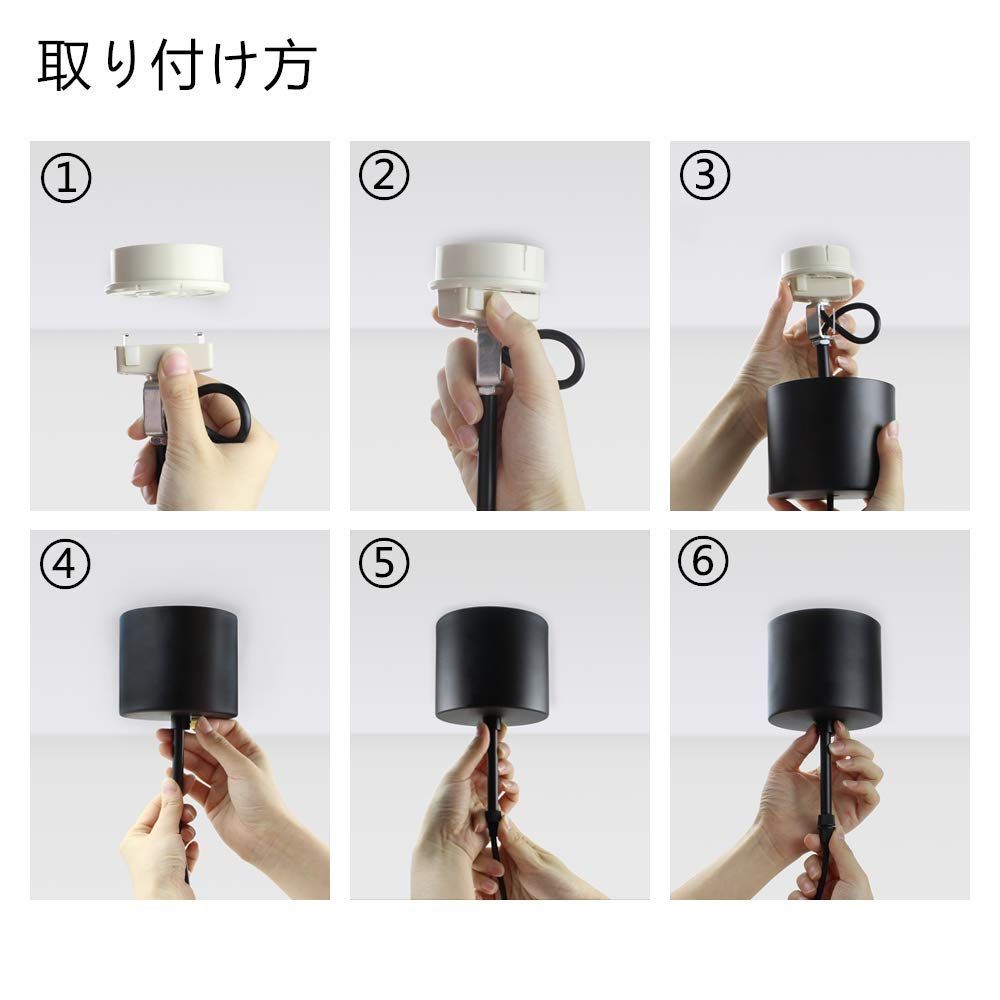 取り付け方

①

②

③

④

⑤

⑥