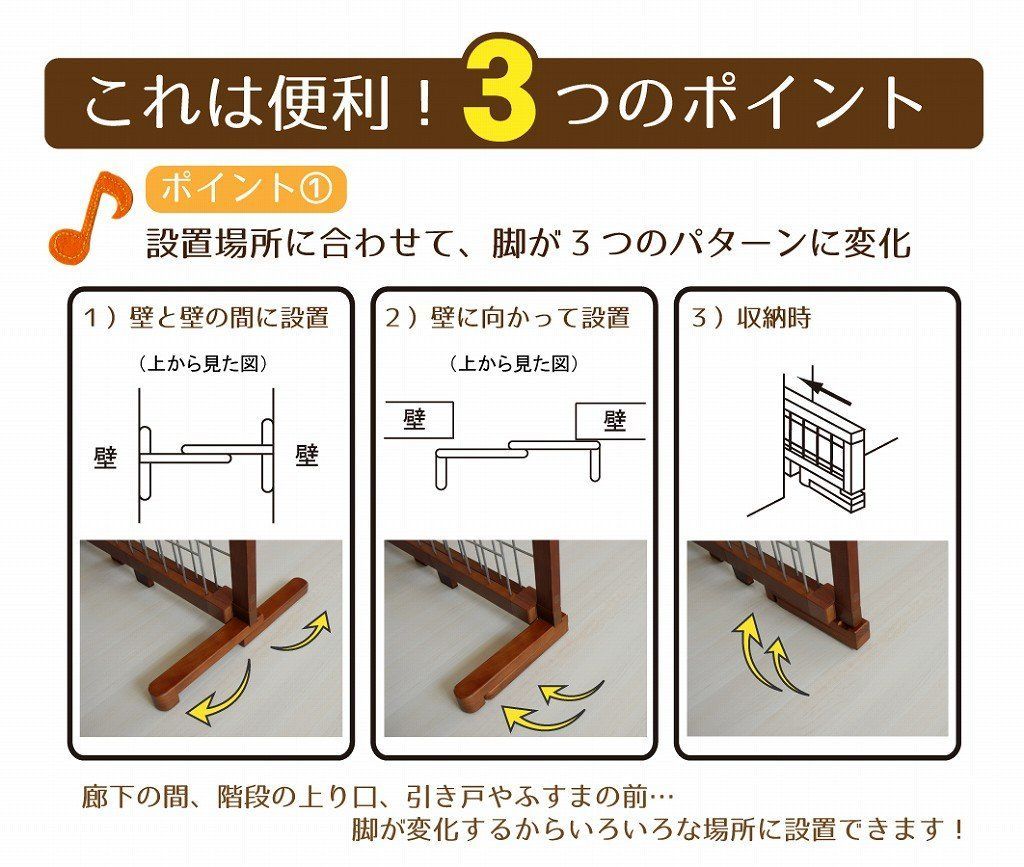 これは便利！3つのポイント

ポイント①

設置場所に合わせて、脚が３つのパターンに変化

１）壁と壁の間に設置

（上から見た図）

壁

壁

２）壁に向かって設置

（上から見た図）

壁

壁

３）収納時

廊下の間、階段の上り口、引き戸やふすまの前…
脚が変化するからいろいろな場所に設置できます！