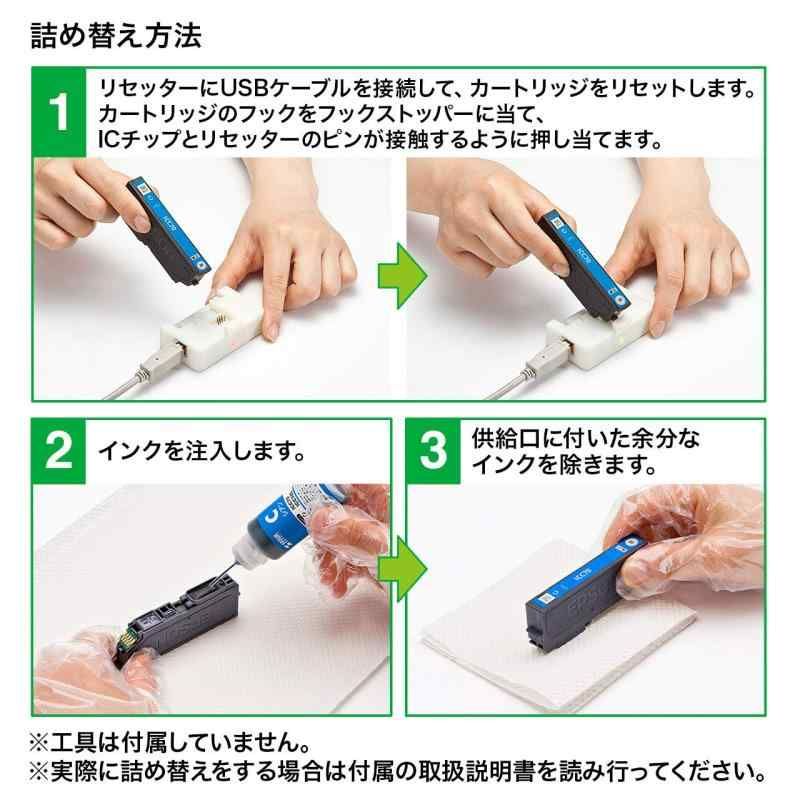 詰め替え方法

1
リセッターにUSBケーブルを接続して、カートリッジをリセットします。
カートリッジのフックをフックストッパーに当て、
ICチップとリセッターのピンが接触するように押し当てます。

2
インクを注入します。

3
供給口に付いた余分なインクを除きます。

※工具は付属していません。
※実際に詰め替えをする場合は付属の取扱説明書を読み行ってください。