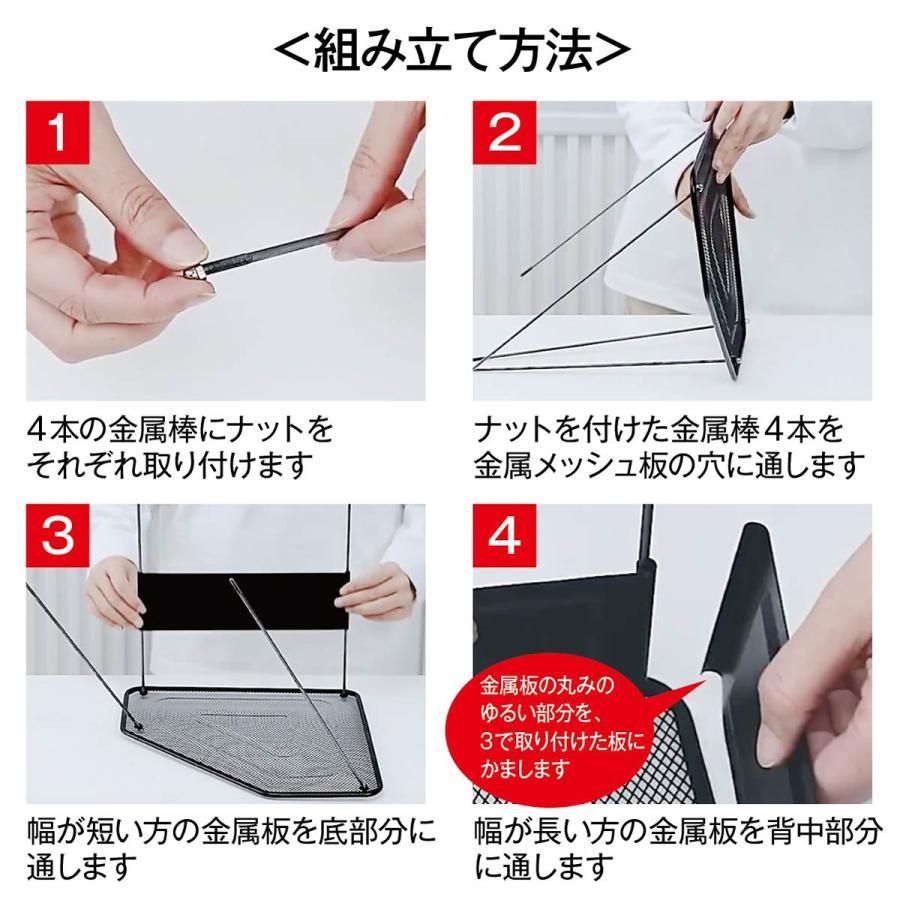 ＜組み立て方法＞

1

4本の金属棒にナットをそれぞれ取り付けます

2

ナットを付けた金属棒4本を金属メッシュ板の穴に通します

3

幅が短い方の金属板を底部分に通します

4

金属板の丸みのゆるい部分を、3で取り付けた板にかまします

幅が長い方の金属板を背中部分に通します