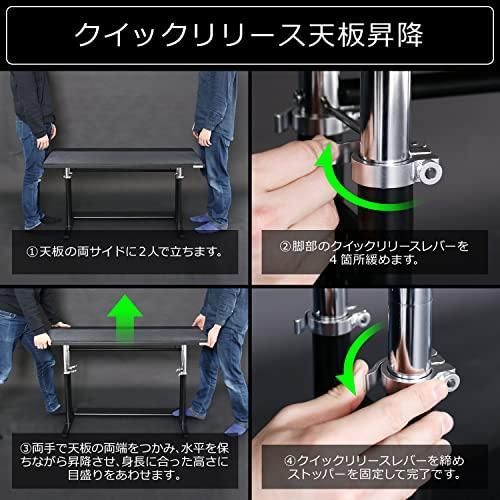 クイックリリース天板昇降

①天板の両サイドに2人で立ちます。

②脚部のクイックリリースレバーを4箇所緩めます。

③両手で天板の両端をつかみ、水平を保ちながら昇降させ、身長に合った高さに目盛りをあわせます。

④クイックリリースレバーを締めストッパーを固定して完了です。