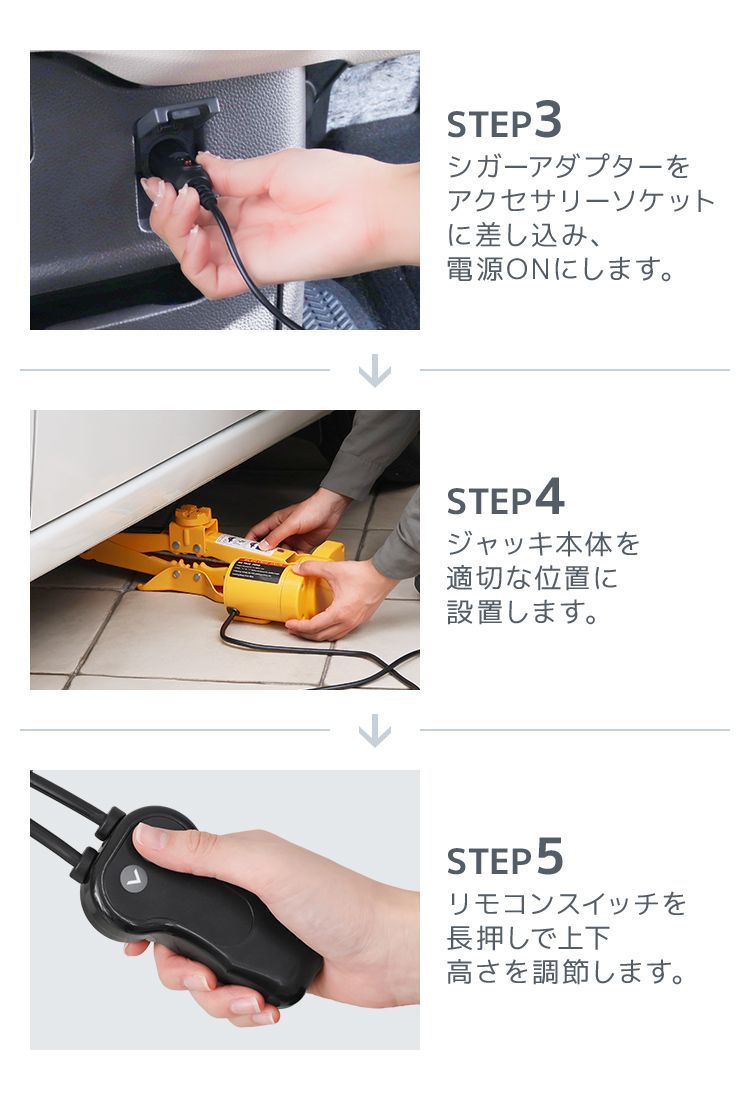 STEP3
シガーアダプターをアクセサリーソケットに差し込み、電源ONにします。

STEP4
ジャッキ本体を適切な位置に設置します。

STEP5
リモコンスイッチを長押しで上下高さを調節します。