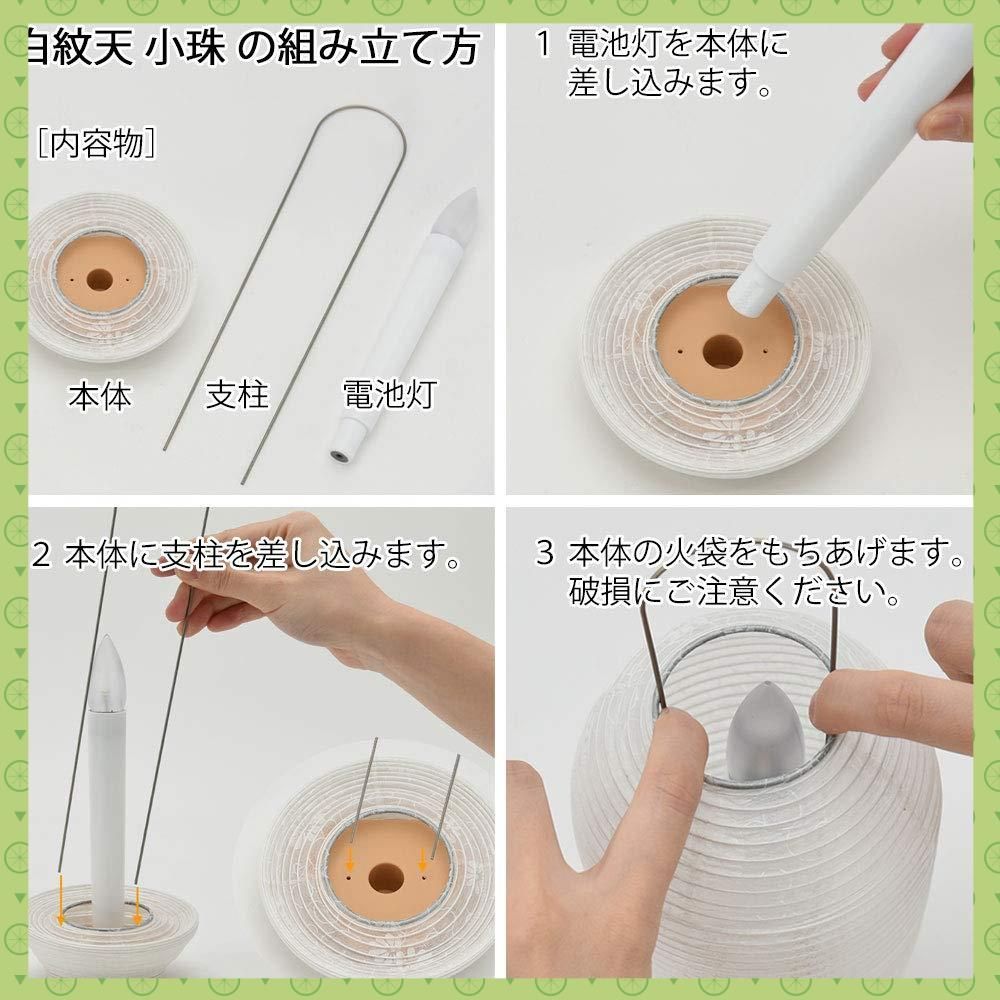 白紋天 小珠 の組み立て方

［内容物］

本体

支柱

電池灯

1 電池灯を本体に差し込みます。

2 本体に支柱を差し込みます。

3 本体の火袋をもちあげます。破損にご注意ください。