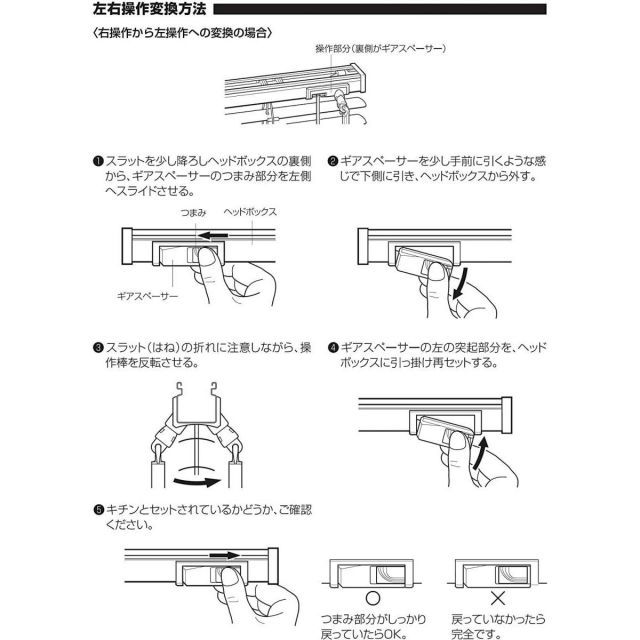 左右操作変換方法

〈右操作から左操作への変換の場合〉

操作部分（裏側がギアスペーサー）

❶スラットを少し降ろしヘッドボックスの裏側から、ギアスペーサーのつまみ部分を左側へスライドさせる。

つまみ
ヘッドボックス
ギアスペーサー

❷ギアスペーサーを少し手前に引くような感じで下側に引き、ヘッドボックスから外す。

❸スラット（はね）の折れに注意しながら、操作棒を反転させる。

❹ギアスペーサーの左の突起部分を、ヘッドボックスに引っ掛け再セットする。

❺キチンとセットされているかどうか、ご確認ください。

○
つまみ部分がしっかり戻っていたらOK。

×
戻っていなかったら完全です。