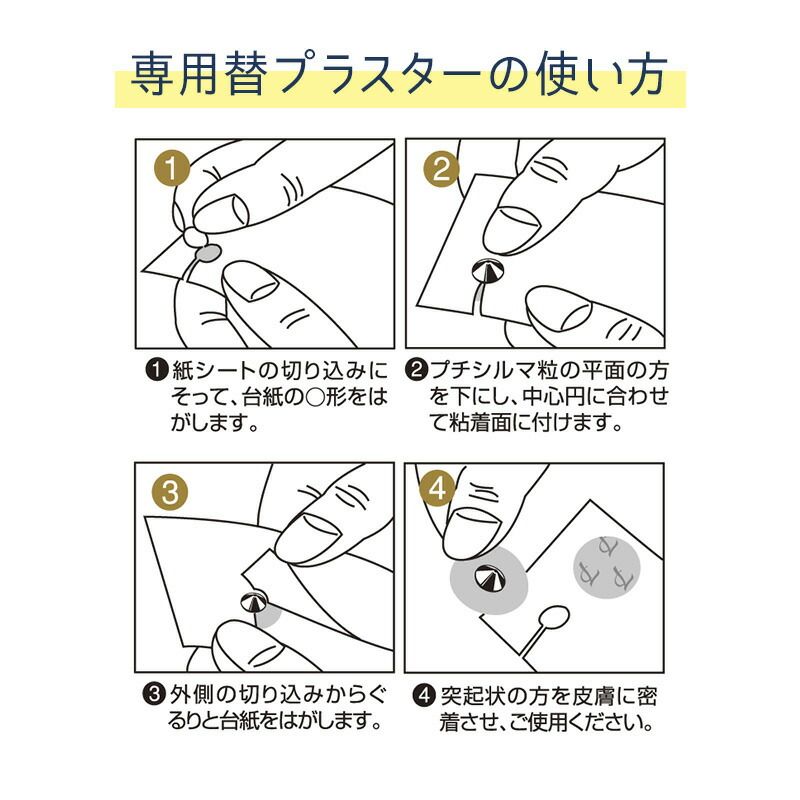 専用替プラスターの使い方

1

2

❶紙シートの切り込みにそって、台紙の○形をはがします。

❷プチシルマ粒の平面の方を下にし、中心円に合わせて粘着面に付けます。

3

4

❸外側の切り込みからぐるりと台紙をはがします。

❹突起状の方を皮膚に密着させ、ご使用ください。