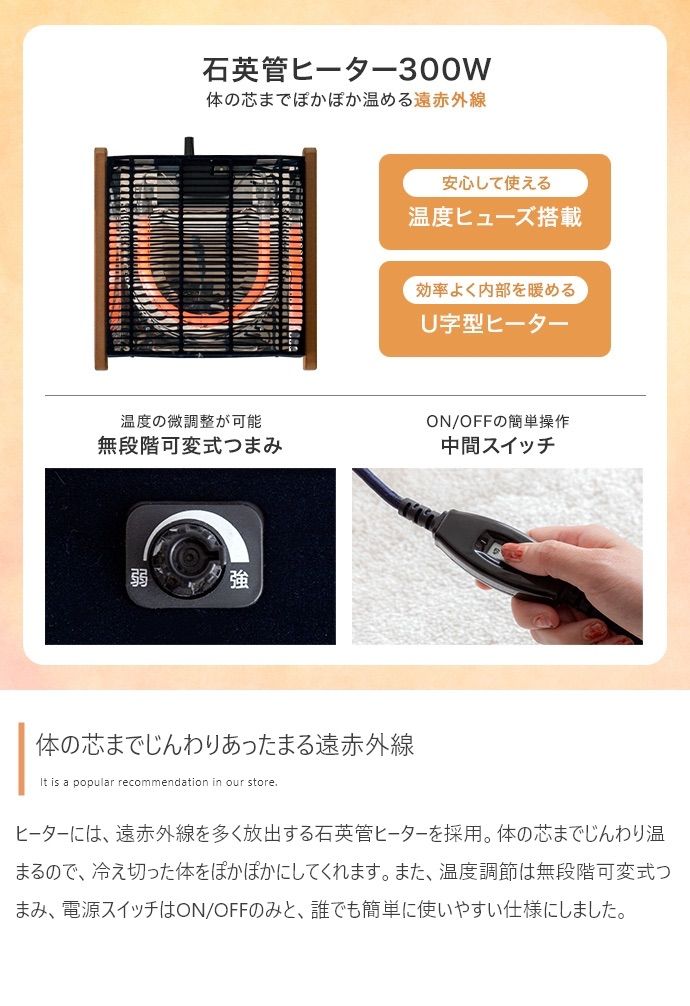 石英管ヒーター300W
体の芯までぽかぽか温める遠赤外線

安心して使える
温度ヒューズ搭載

効率よく内部を暖める
U字型ヒーター

温度の微調整が可能
無段階可変式つまみ

弱
強

ON/OFFの簡単操作
中間スイッチ

体の芯までじんわりあったまる遠赤外線

It is a popular recommendation in our store.

ヒーターには、遠赤外線を多く放出する石英管ヒーターを採用。体の芯までじんわり温まるので、冷え切った体をぽかぽかにしてくれます。また、温度調節は無段階可変式つまみ、電源スイッチはON/OFFのみと、誰でも簡単に使いやすい仕様にしました。