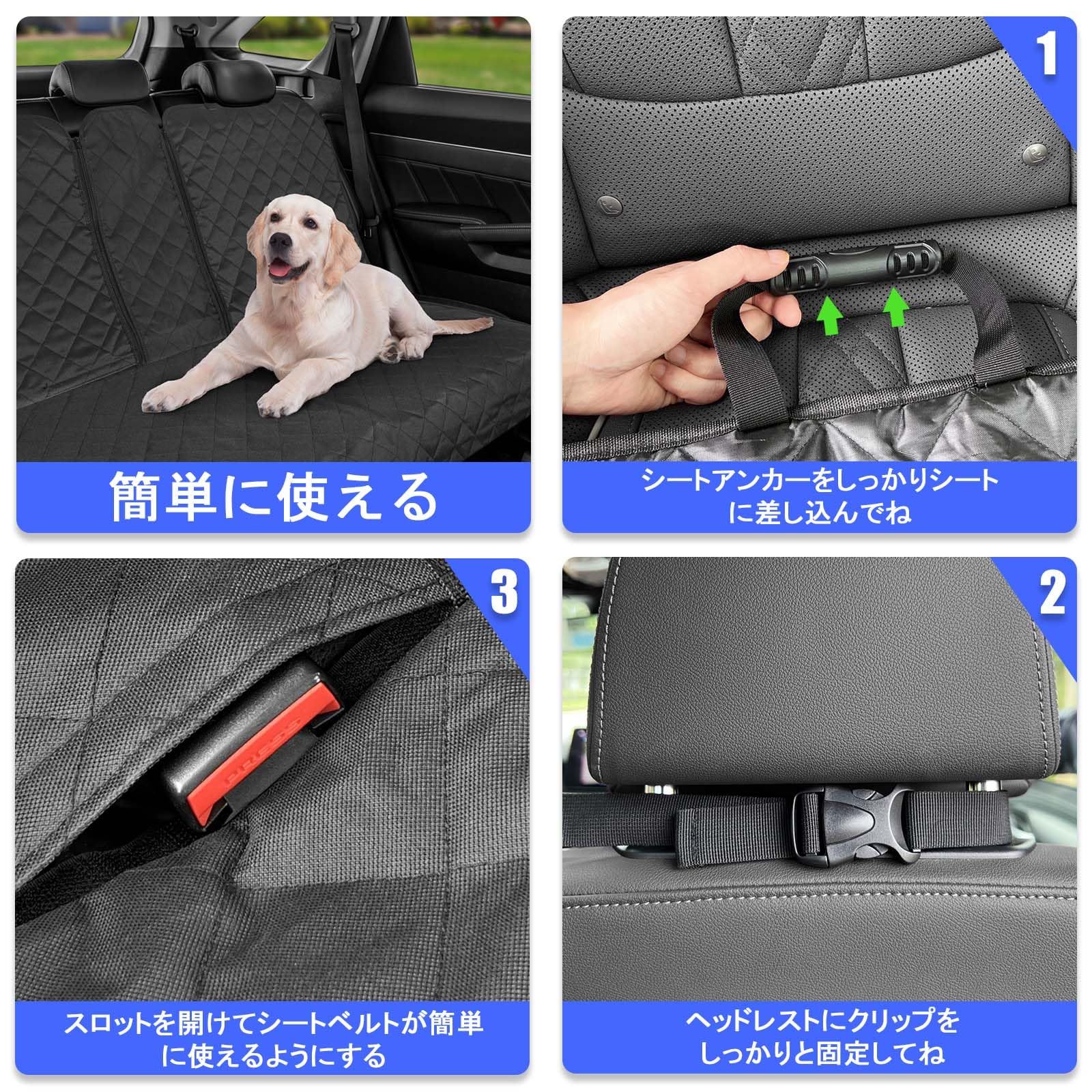 簡単に使える

1

シートアンカーをしっかりシートに差し込んでね

3

PRESS

スロットを開けてシートベルトが簡単に使えるようにする

2

ヘッドレストにクリップをしっかりと固定してね