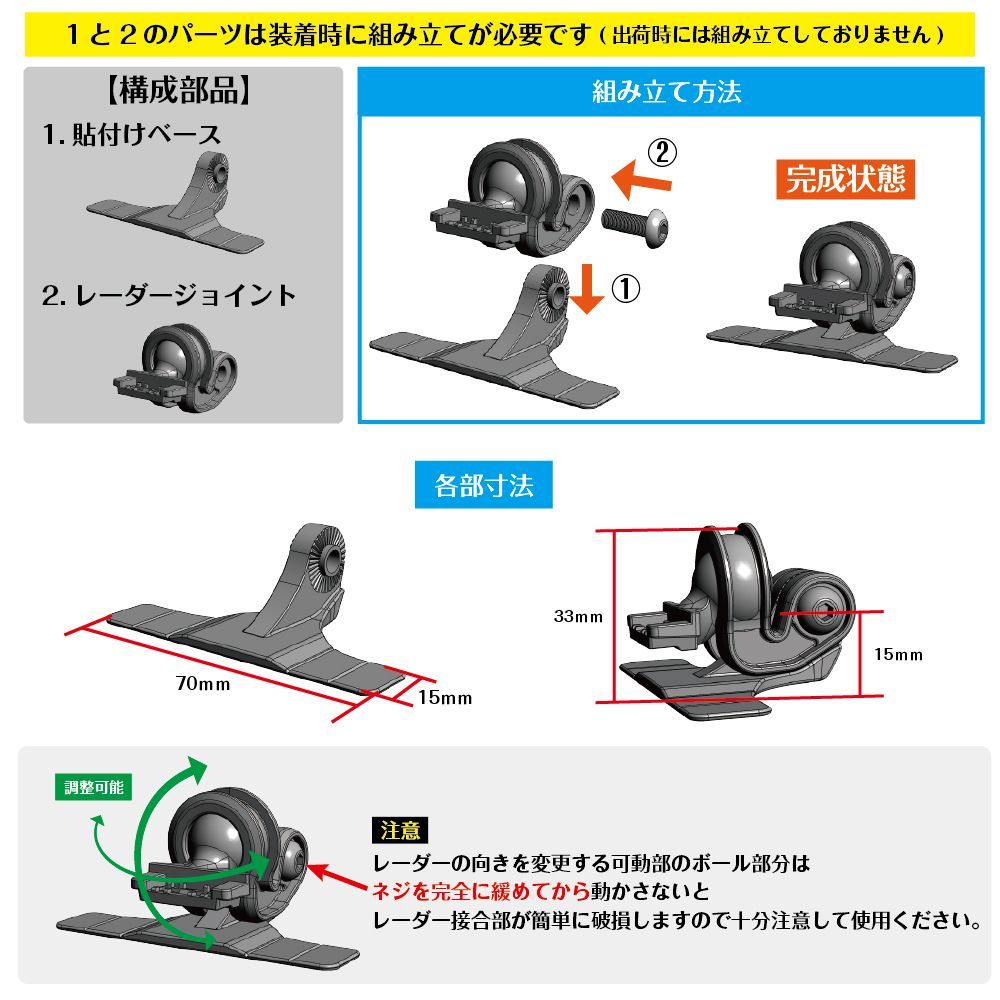 １と２のパーツは装着時に組み立てが必要です（出荷時には組み立てしておりません）

【構成部品】
1. 貼付けベース
2. レーダージョイント

組み立て方法
②
①
完成状態

各部寸法
70mm
15mm
33mm
15mm

調整可能

注意
レーダーの向きを変更する可動部のボール部分は
ネジを完全に緩めてから動かさないと
レーダー接合部が簡単に破損しますので十分注意して使用ください。