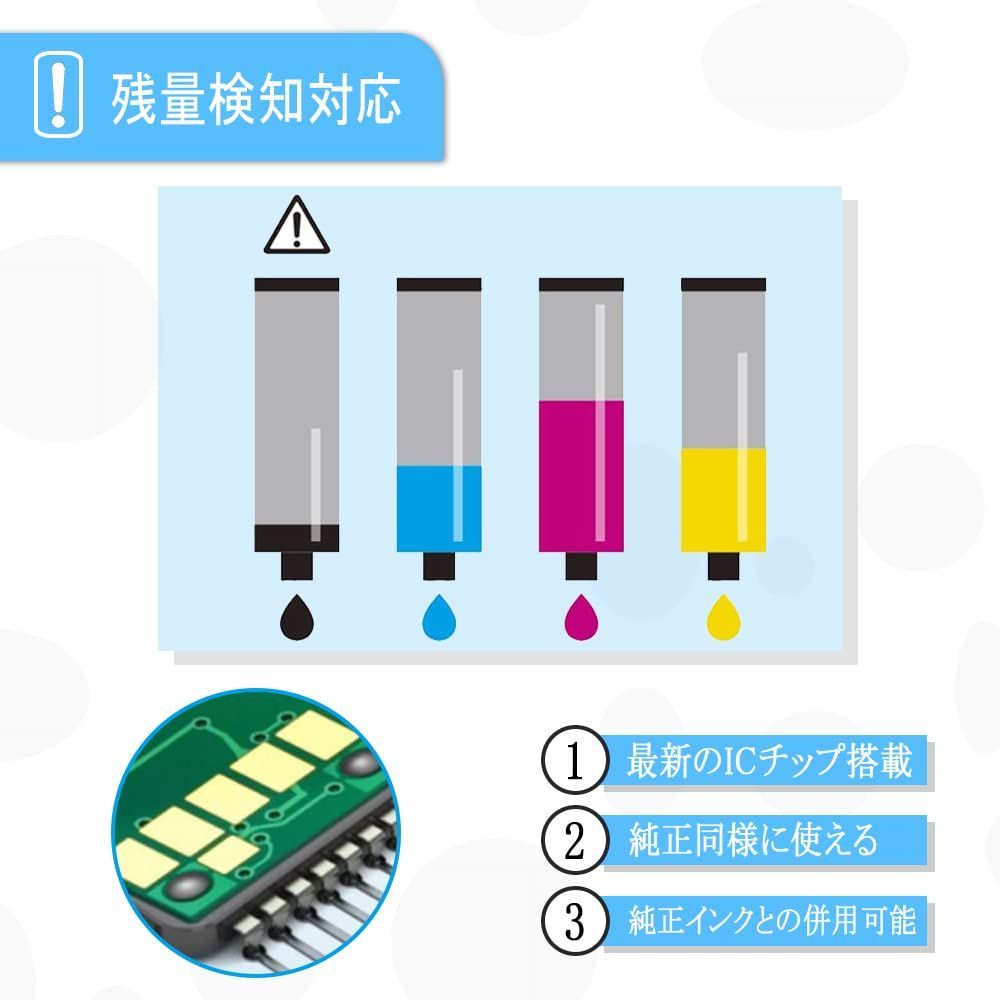 残量検知対応

1 最新のICチップ搭載

2 純正同様に使える

3 純正インクとの併用可能