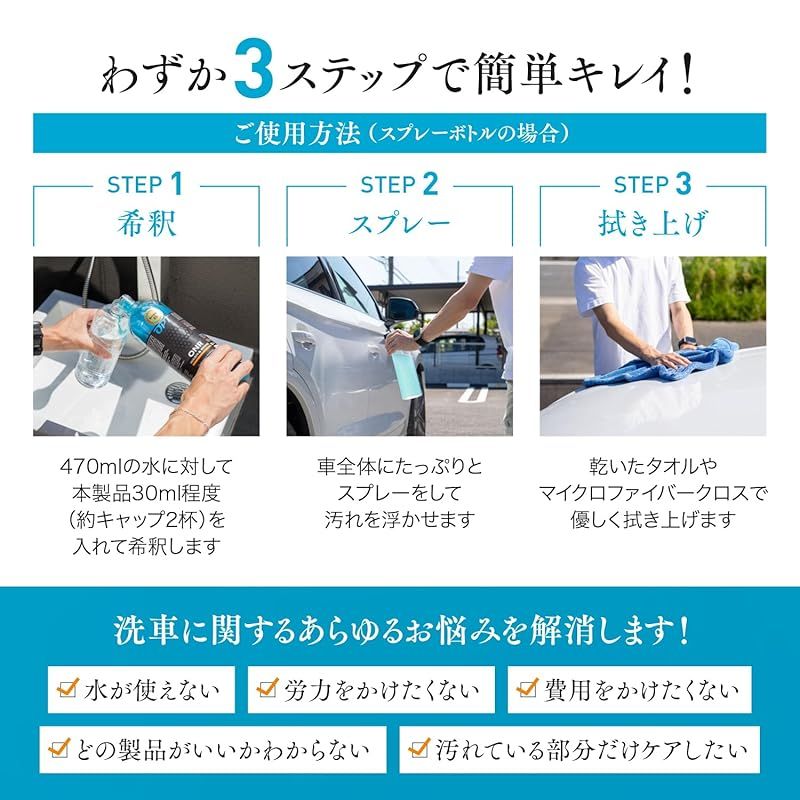 わずか3ステップで簡単キレイ！

ご使用方法（スプレーボトルの場合）

STEP 1
希釈

470mlの水に対して本製品30ml程度（約キャップ2杯）を入れて希釈します

STEP 2
スプレー

車全体にたっぷりとスプレーをして汚れを浮かせます

STEP 3
拭き上げ

乾いたタオルやマイクロファイバークロスで優しく拭き上げます

洗車に関するあらゆるお悩みを解消します！

水が使えない

労力をかけたくない

費用をかけたくない

どの製品がいいかわからない

汚れている部分だけケアしたい