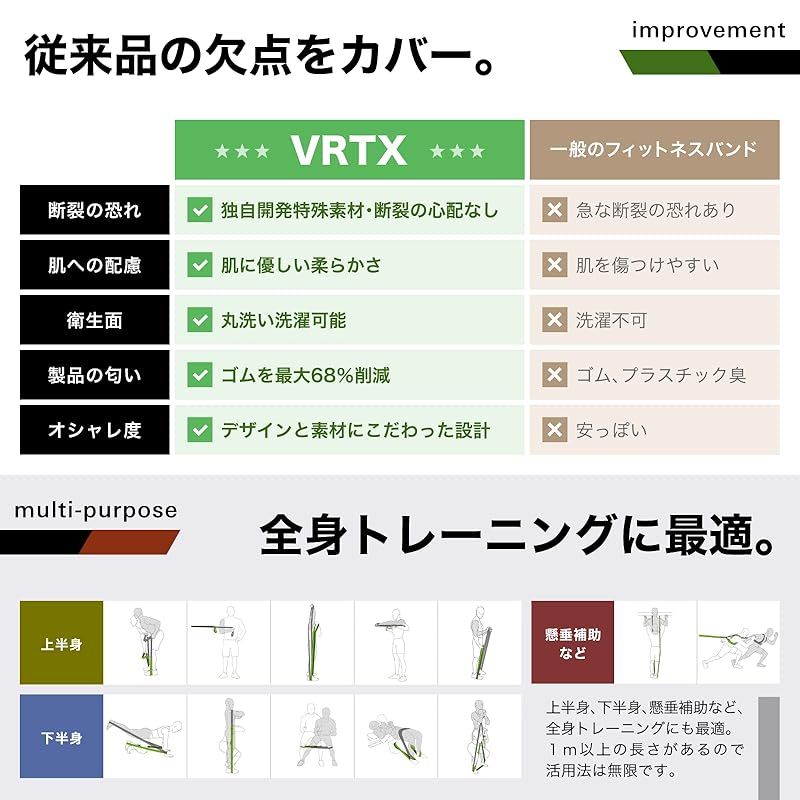 従来品の欠点をカバー。

improvement

| | ★★★ VRTX ★★★ | 一般のフィットネスバンド |
|---|---|---|
| 断裂の恐れ | 独自開発特殊素材・断裂の心配なし | 急な断裂の恐れあり |
| 肌への配慮 | 肌に優しい柔らかさ | 肌を傷つけやすい |
| 衛生面 | 丸洗い洗濯可能 | 洗濯不可 |
| 製品の匂い | ゴムを最大68%削減 | ゴム、プラスチック臭 |
| オシャレ度 | デザインと素材にこだわった設計 | 安っぽい |

multi-purpose

全身トレーニングに最適。

上半身

懸垂補助など

下半身

上半身、下半身、懸垂補助など、全身トレーニングにも最適。1m以上の長さがあるので活用法は無限です。