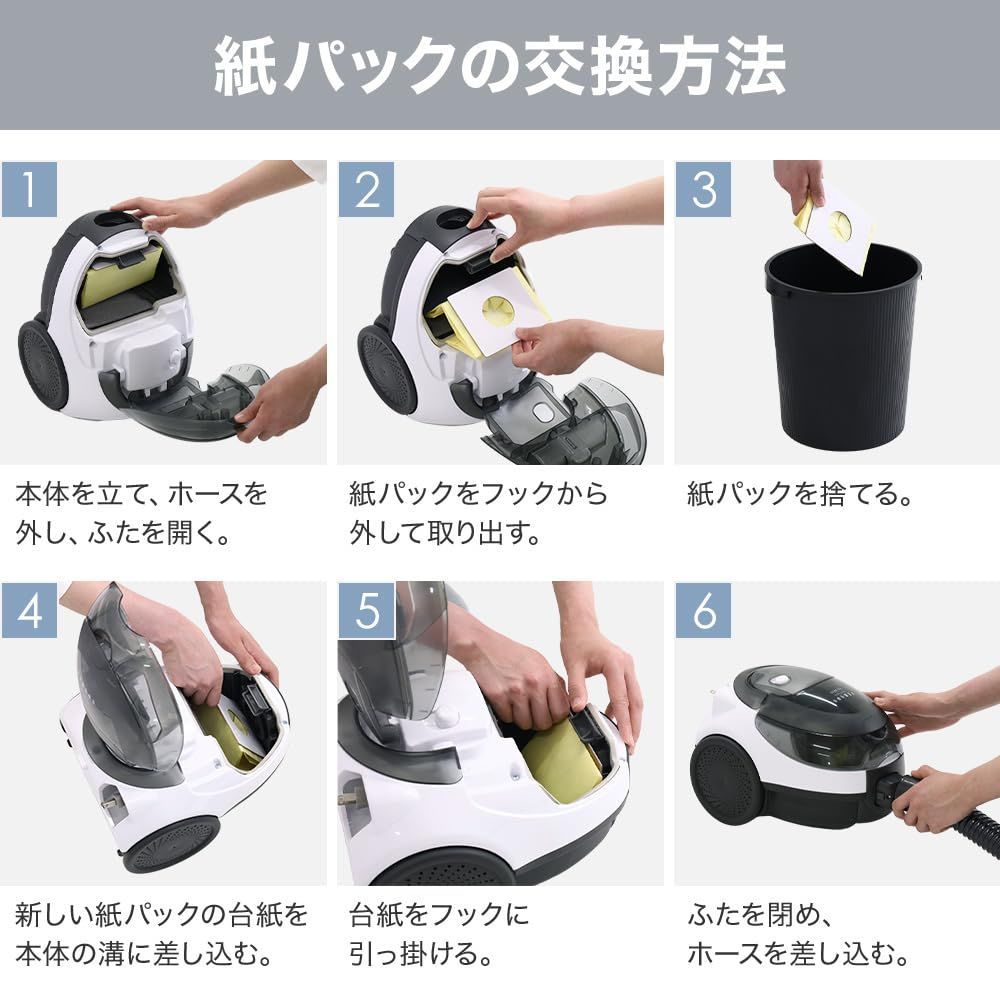 紙パックの交換方法

1
本体を立て、ホースを外し、ふたを開く。

2
紙パックをフックから外して取り出す。

3
紙パックを捨てる。

4
新しい紙パックの台紙を本体の溝に差し込む。

5
台紙をフックに引っ掛ける。

6
ふたを閉め、ホースを差し込む。