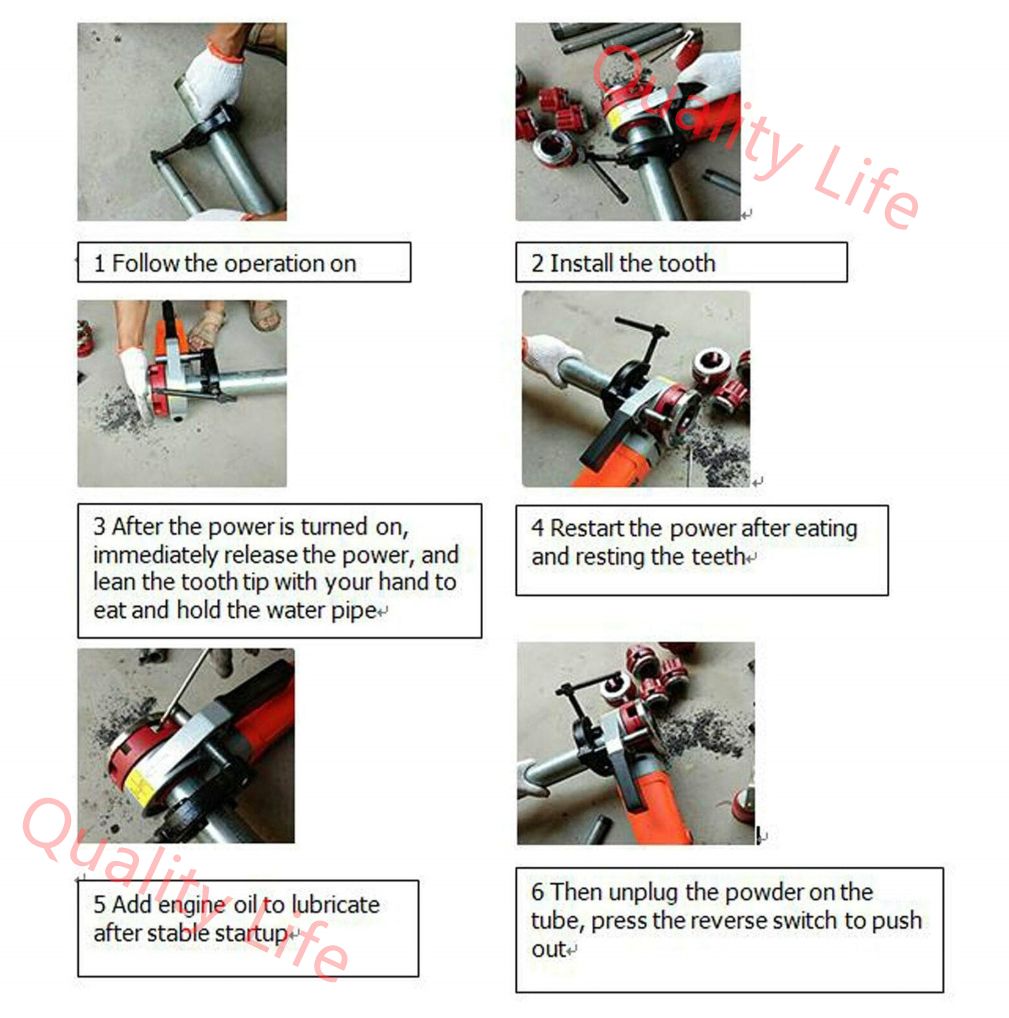 Quality Life

1 Follow the operation on

2 Install the tooth

3 After the power is turned on, immediately release the power, and lean the tooth tip with your hand to eat and hold the water pipe

4 Restart the power after eating and resting the teeth

Quality Life

5 Add engine oil to lubricate after stable startup

6 Then unplug the powder on the tube, press the reverse switch to push out