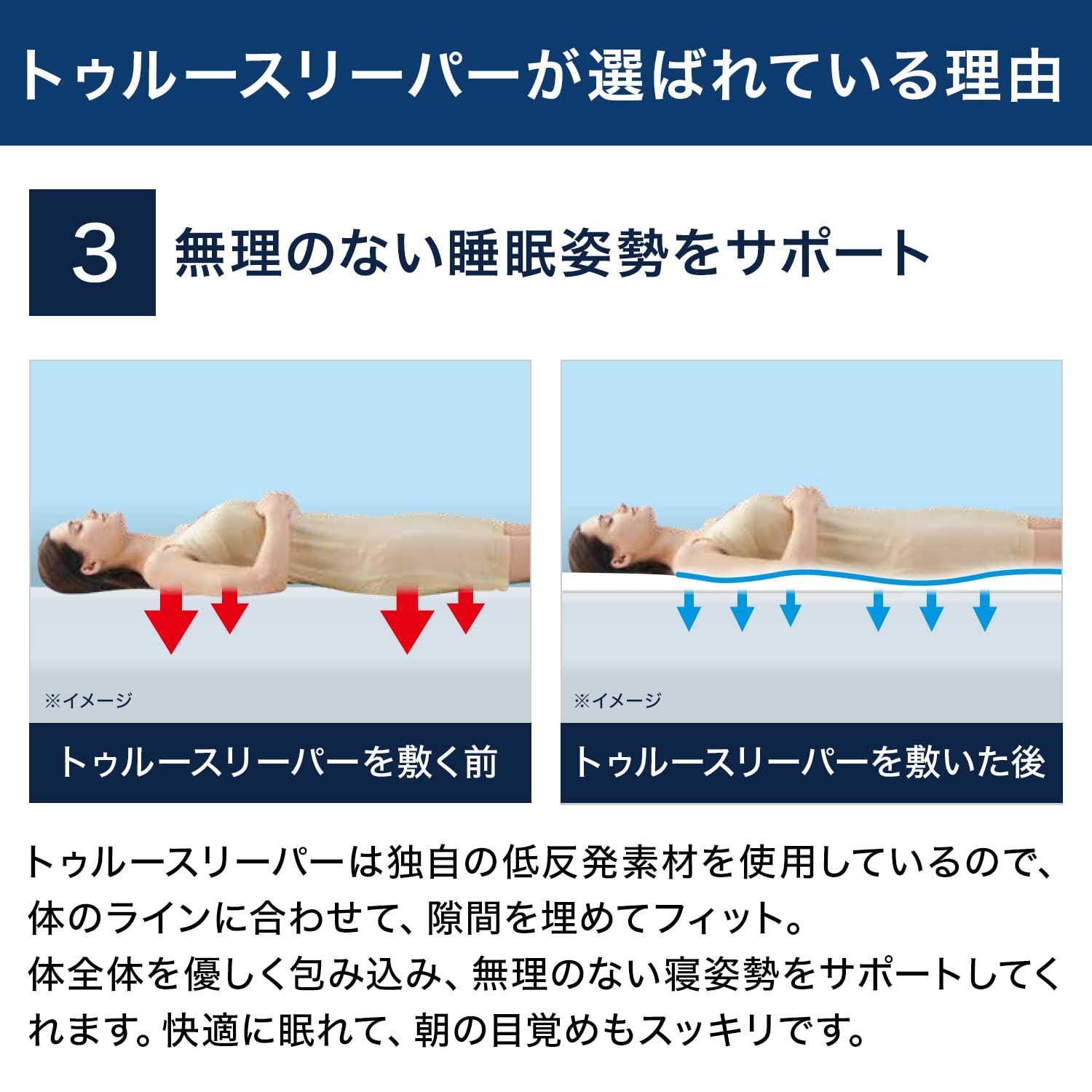 トゥルースリーパーが選ばれている理由

3 無理のない睡眠姿勢をサポート

※イメージ
トゥルースリーパーを敷く前

※イメージ
トゥルースリーパーを敷いた後

トゥルースリーパーは独自の低反発素材を使用しているので、体のラインに合わせて、隙間を埋めてフィット。
体全体を優しく包み込み、無理のない寝姿勢をサポートしてくれます。快適に眠れて、朝の目覚めもスッキリです。