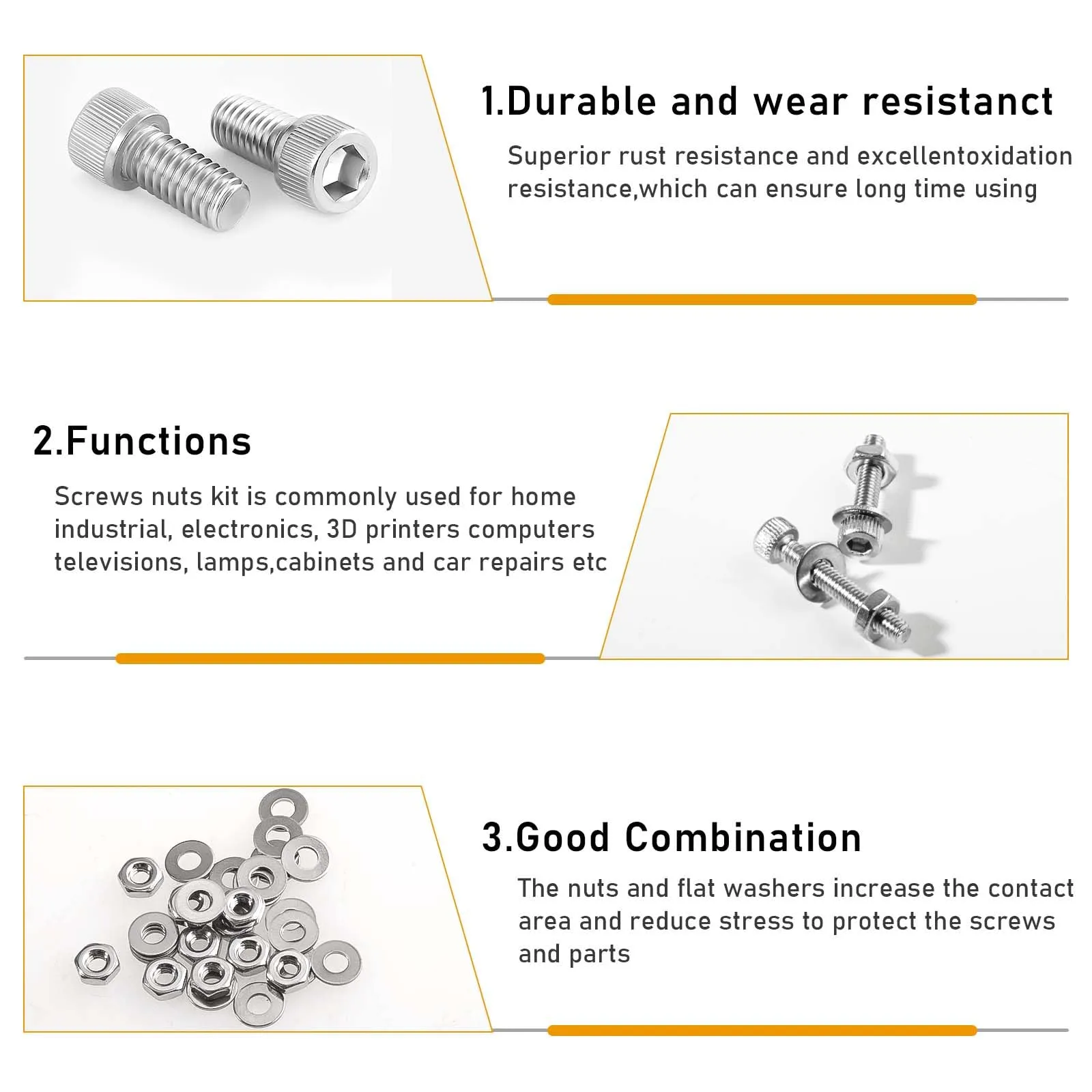 1.Durable and wear resistanct

Superior rust resistance and excellentoxidation resistance,which can ensure long time using

2.Functions

Screws nuts kit is commonly used for home industrial, electronics, 3D printers computers televisions, lamps,cabinets and car repairs etc

3.Good Combination

The nuts and flat washers increase the contact area and reduce stress to protect the screws and parts