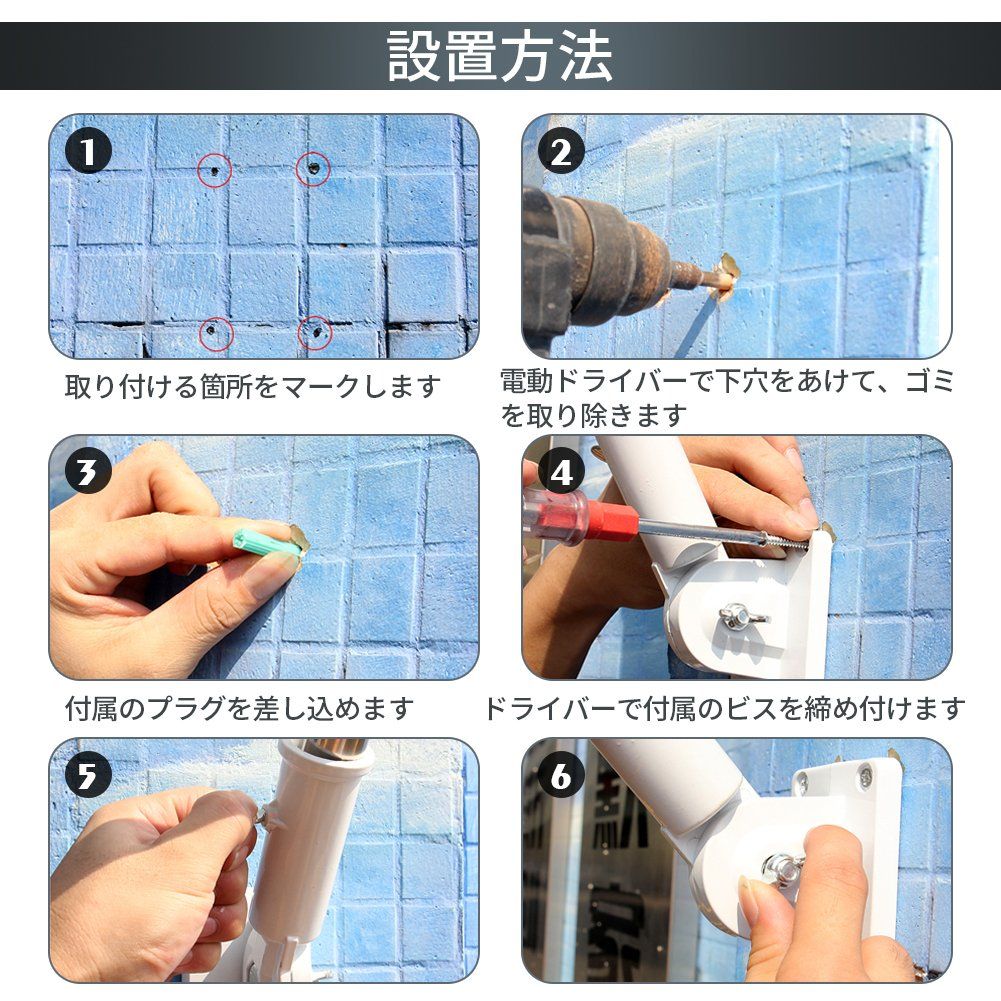 設置方法

1

取り付ける箇所をマークします

2

電動ドライバーで下穴をあけて、ゴミを取り除きます

3

付属のプラグを差し込めます

4

ドライバーで付属のビスを締め付けます

5

6