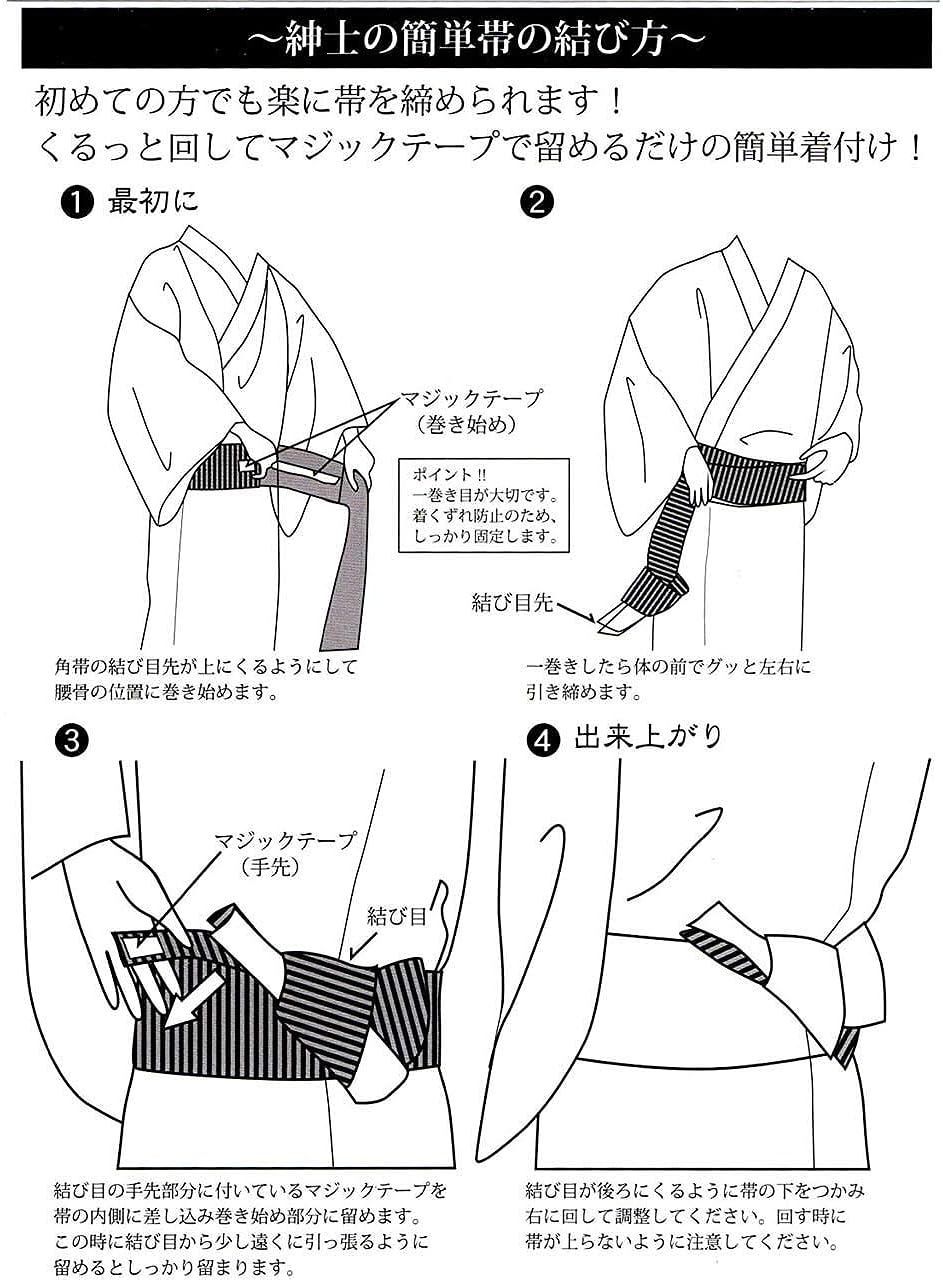 ～紳士の簡単帯の結び方～

初めての方でも楽に帯を締められます！
くるっと回してマジックテープで留めるだけの簡単着付け！

❶ 最初に

マジックテープ
（巻き始め）

ポイント!!
一巻き目が大切です。
着くずれ防止のため、
しっかり固定します。

角帯の結び目先が上にくるようにして
腰骨の位置に巻き始めます。

❷

結び目先

一巻きしたら体の前でグッと左右に
引き締めます。

❸

マジックテープ
（手先）

結び目

結び目の手先部分に付いているマジックテープを
帯の内側に差し込み巻き始め部分に留めます。
この時に結び目から少し遠くに引っ張るように
留めるとしっかり留まります。

❹ 出来上がり

結び目が後ろにくるように帯の下をつかみ
右に回して調整してください。回す時に
帯が上らないように注意してください。