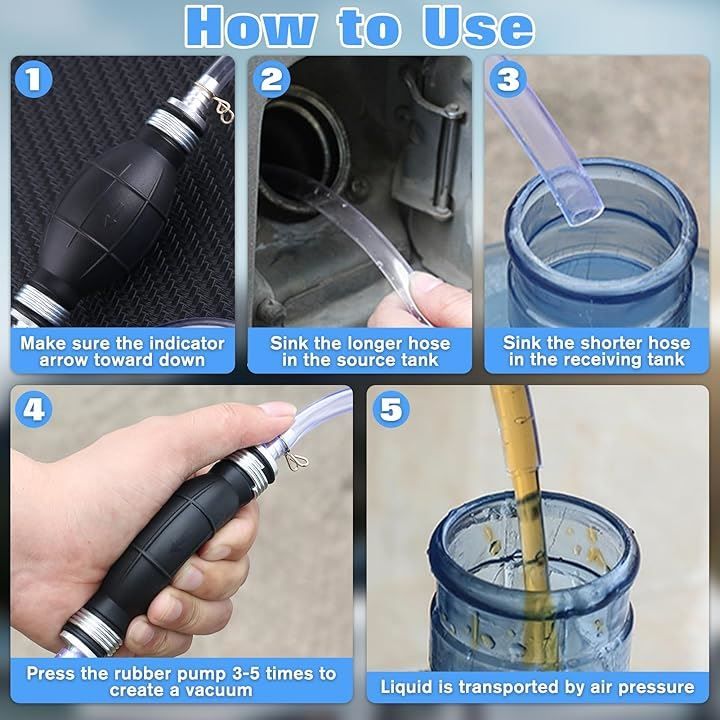 How to Use

1

Make sure the indicator arrow toward down

2

Sink the longer hose in the source tank

3

Sink the shorter hose in the receiving tank

4

Press the rubber pump 3-5 times to create a vacuum

5

Liquid is transported by air pressure